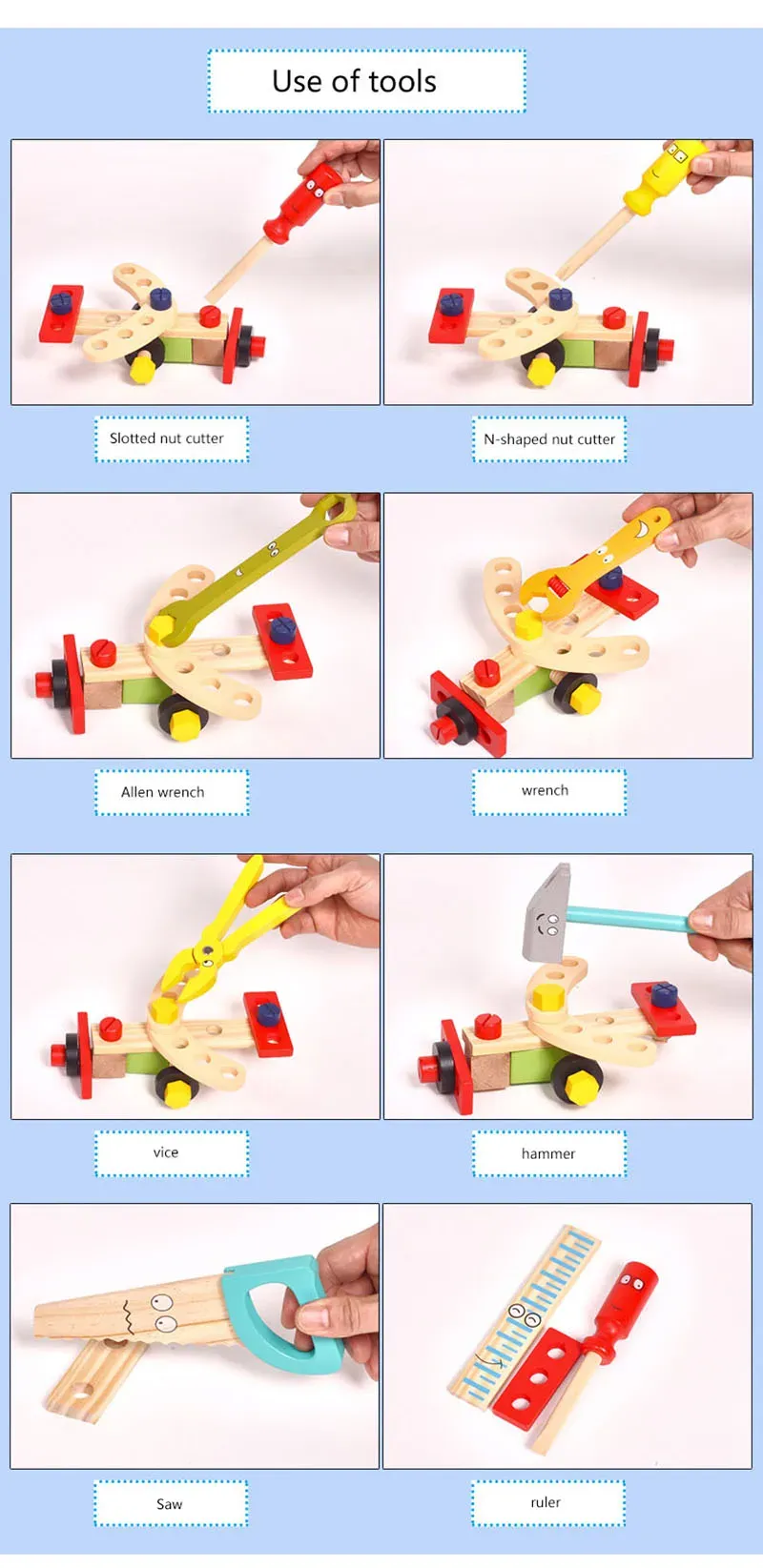 Use of tools

Slotted nut cutter

N-shaped nut cutter

Allen wrench

wrench

vice

hammer

Saw

ruler