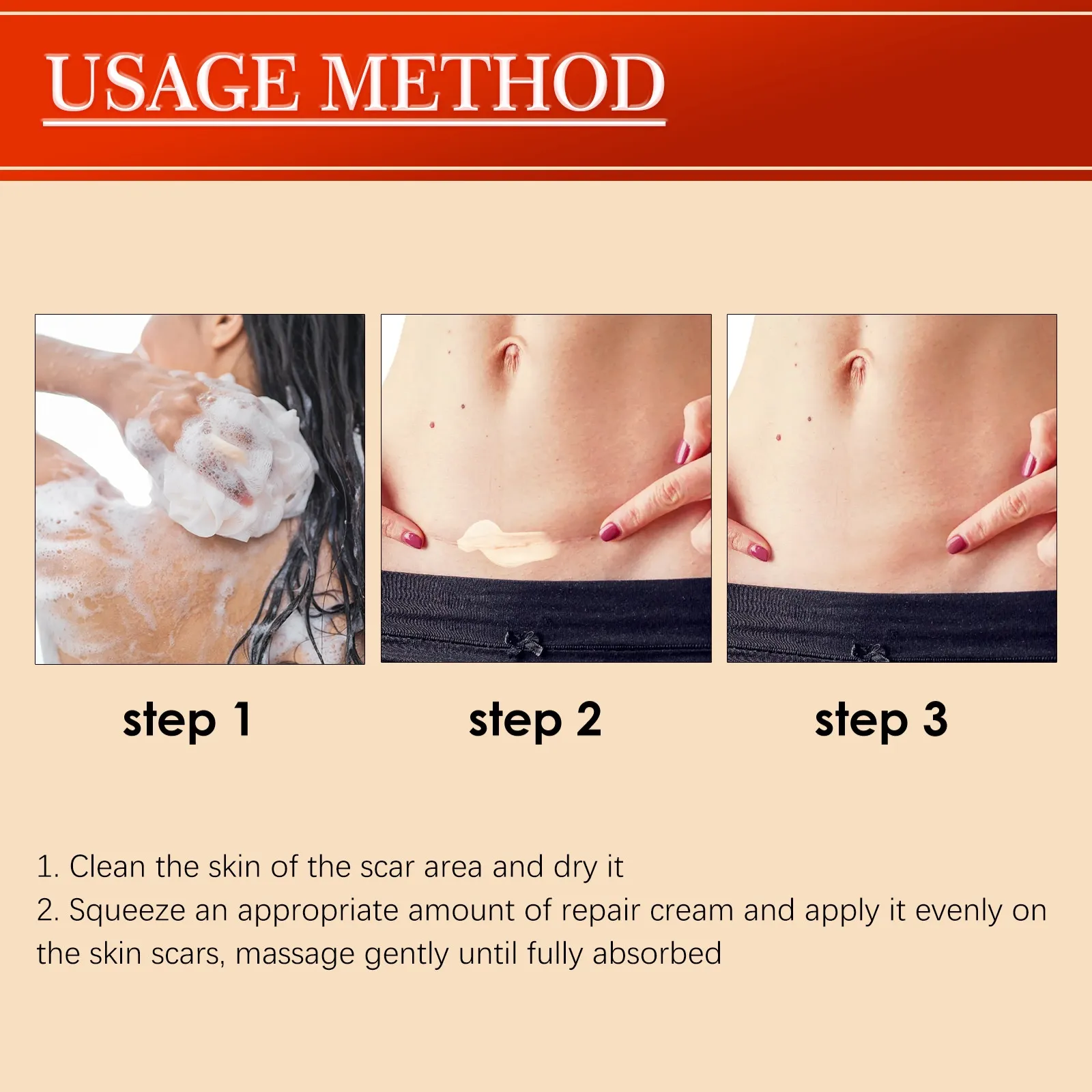 USAGE METHOD

step 1

step 2

step 3

1. Clean the skin of the scar area and dry it

2. Squeeze an appropriate amount of repair cream and apply it evenly on the skin scars, massage gently until fully absorbed