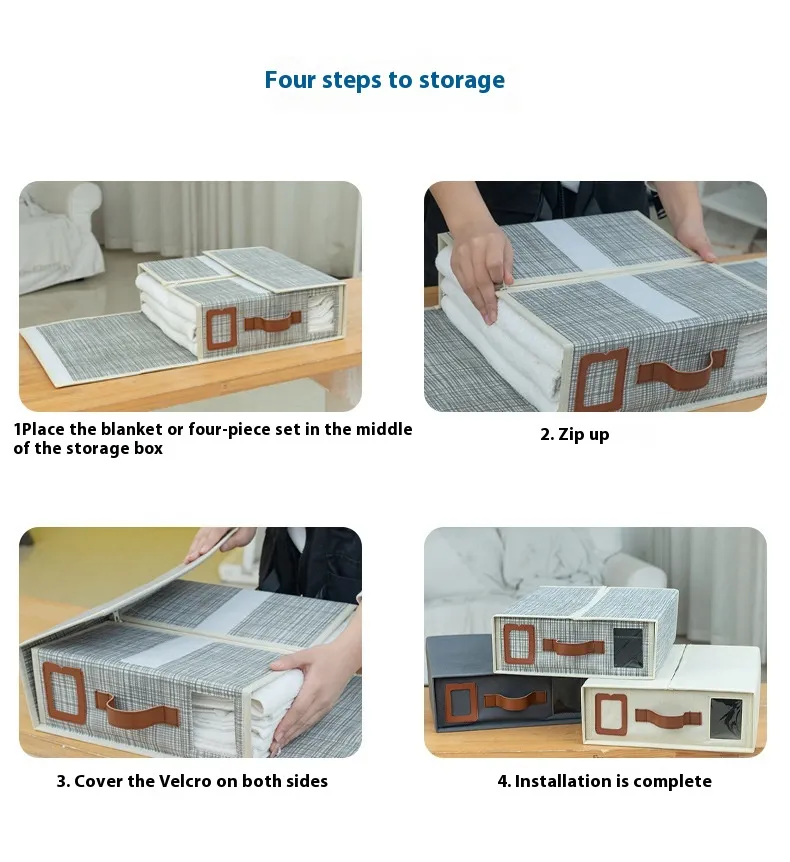 Four steps to storage

1Place the blanket or four-piece set in the middle of the storage box

2. Zip up

3. Cover the Velcro on both sides

4. Installation is complete