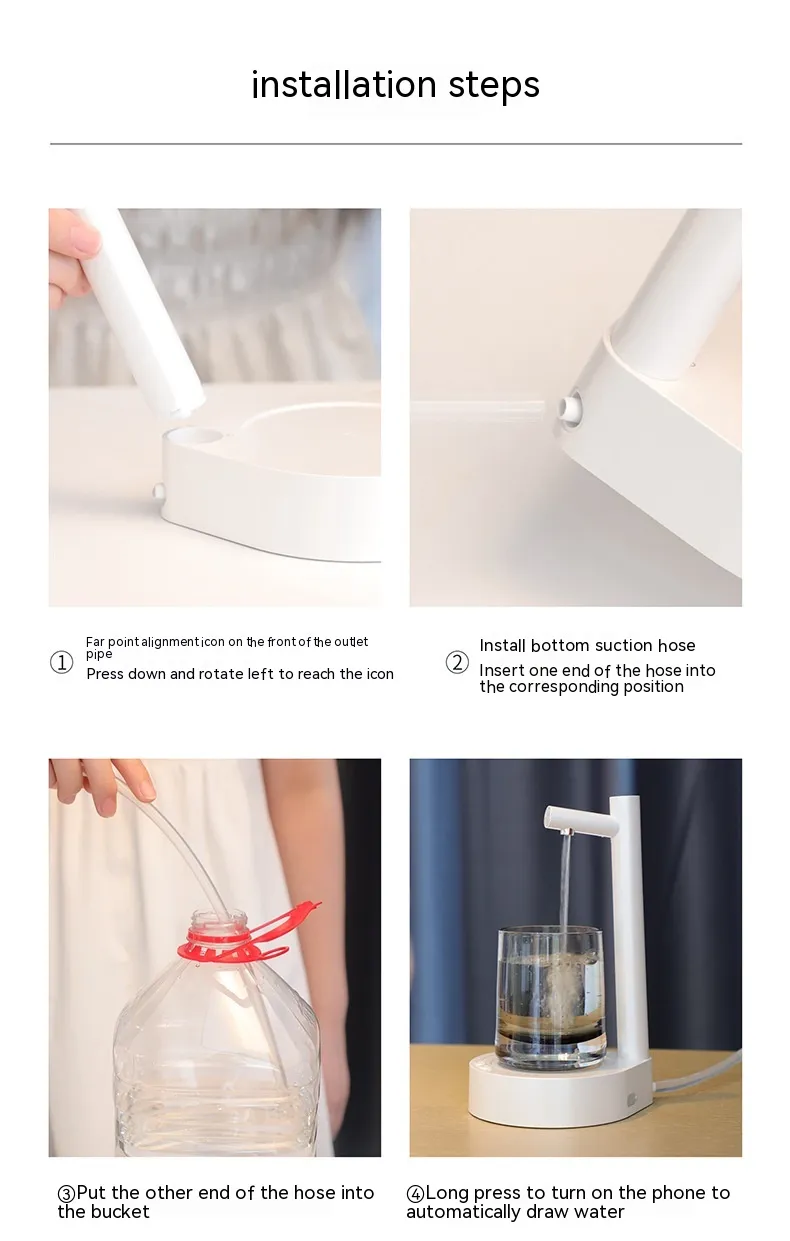 installation steps

① Far point alignment icon on the front of the outlet pipe
Press down and rotate left to reach the icon

② Install bottom suction hose
Insert one end of the hose into the corresponding position

③Put the other end of the hose into the bucket

④Long press to turn on the phone to automatically draw water