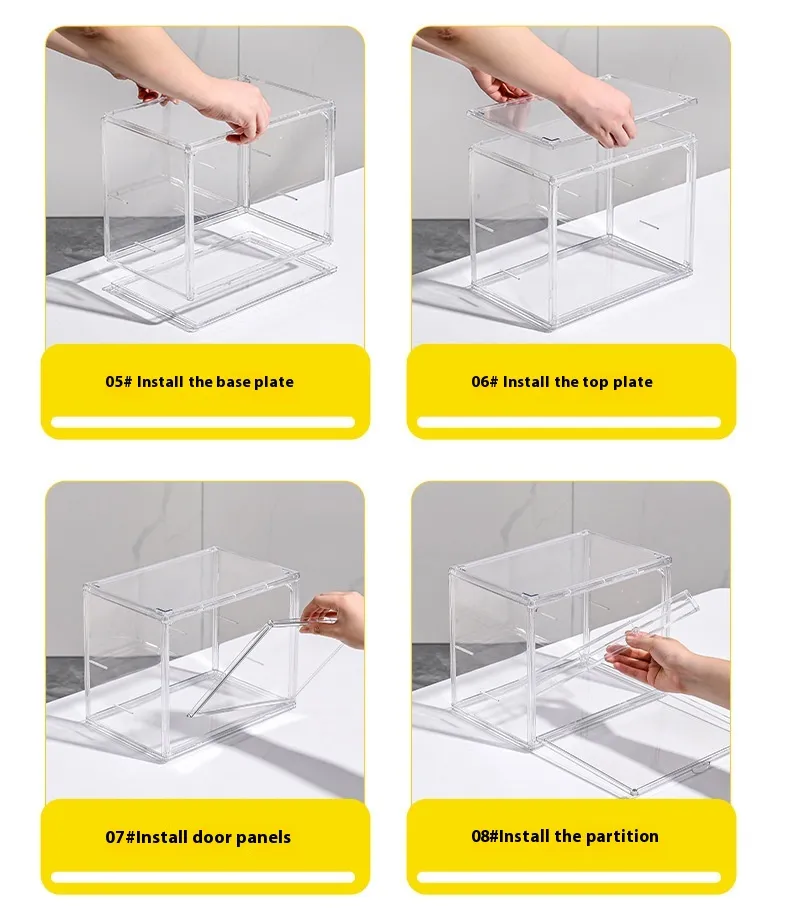 05# Install the base plate

06# Install the top plate

07#Install door panels

08#Install the partition