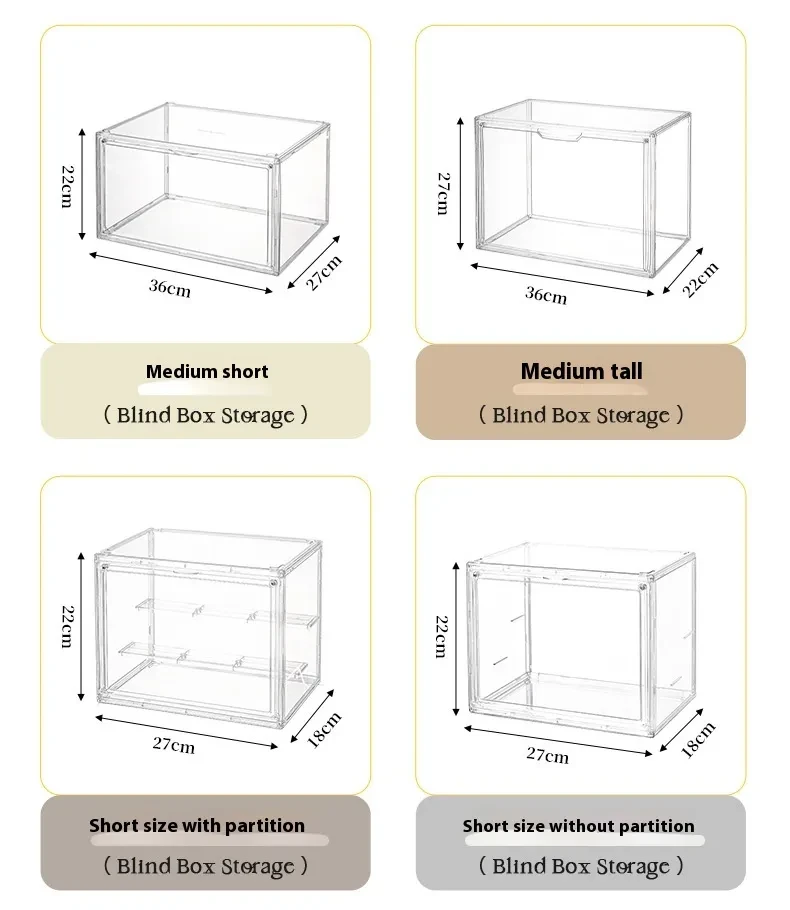 22cm
36cm
27cm

Medium short
( Blind Box Storage )

27cm
36cm
22cm

Medium tall
( Blind Box Storage )

22cm
27cm
18cm

Short size with partition
( Blind Box Storage )

22cm
27cm
18cm

Short size without partition
( Blind Box Storage )