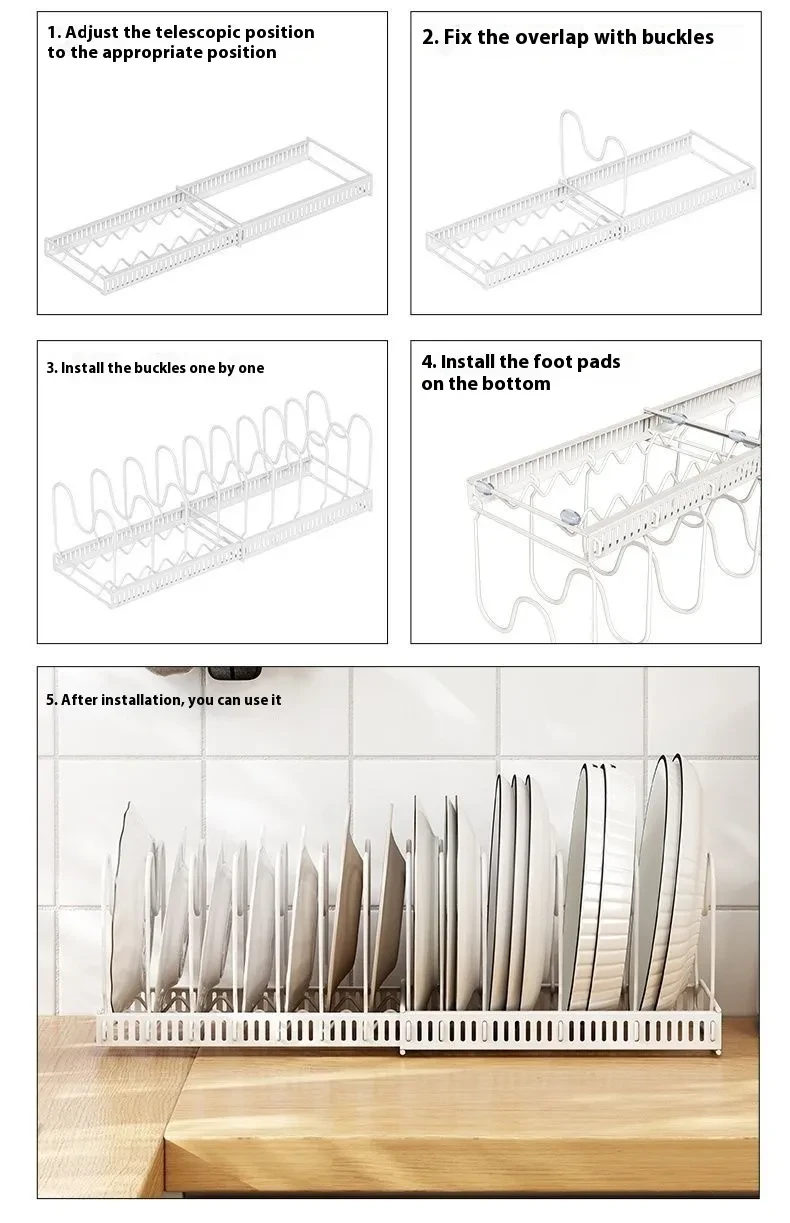 1. Adjust the telescopic position to the appropriate position

2. Fix the overlap with buckles

3. Install the buckles one by one

4. Install the foot pads on the bottom

5. After installation, you can use it