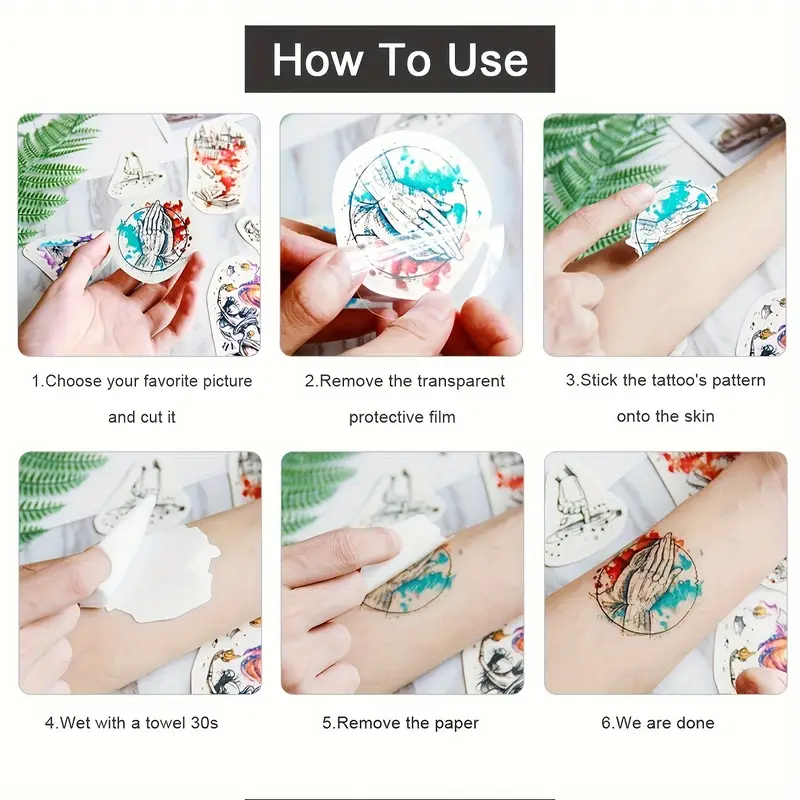 How To Use

1.Choose your favorite picture and cut it

2.Remove the transparent protective film

3.Stick the tattoo's pattern onto the skin

4.Wet with a towel 30s

5.Remove the paper

6.We are done