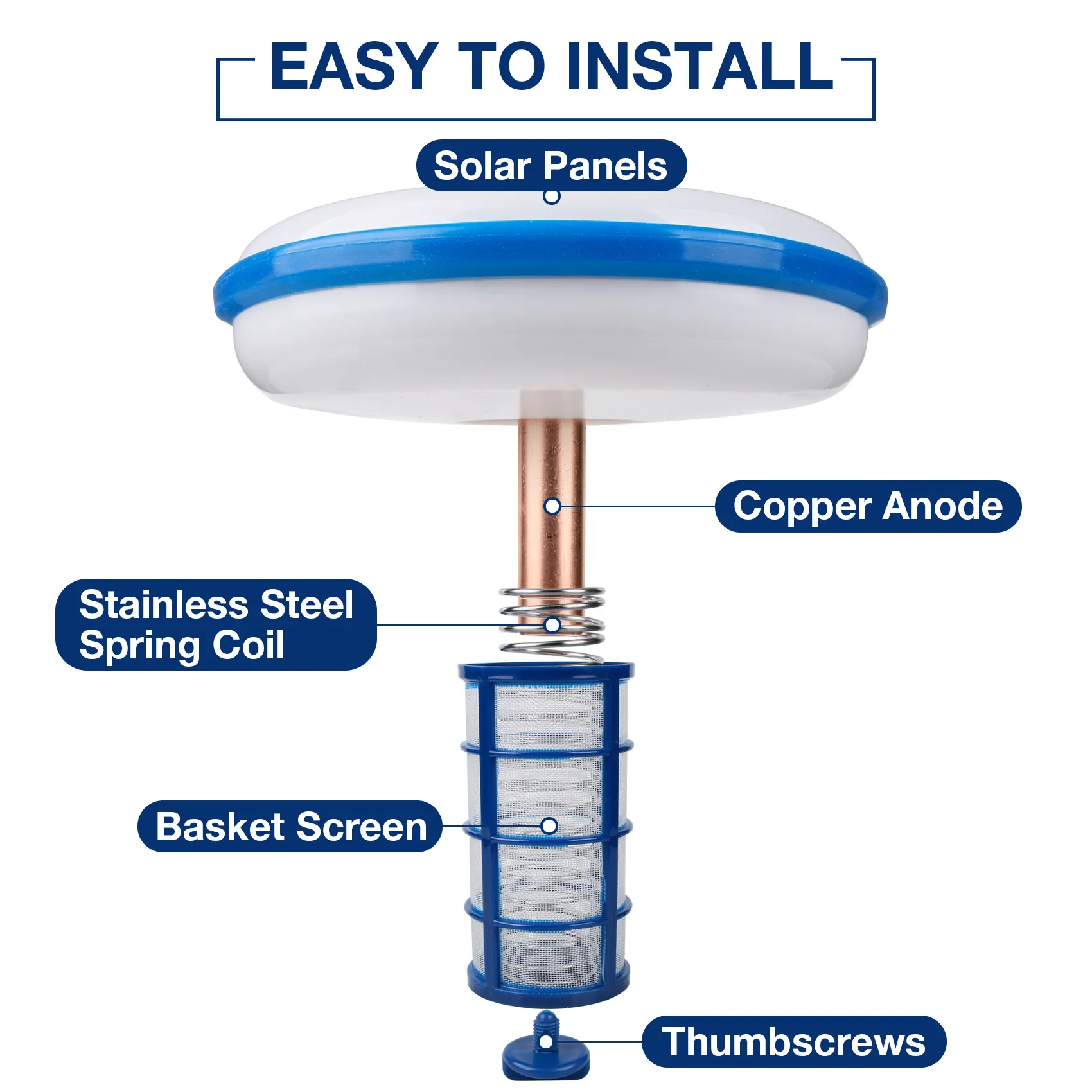 EASY TO INSTALL

Solar Panels

Copper Anode

Stainless Steel Spring Coil

Basket Screen

Thumbscrews