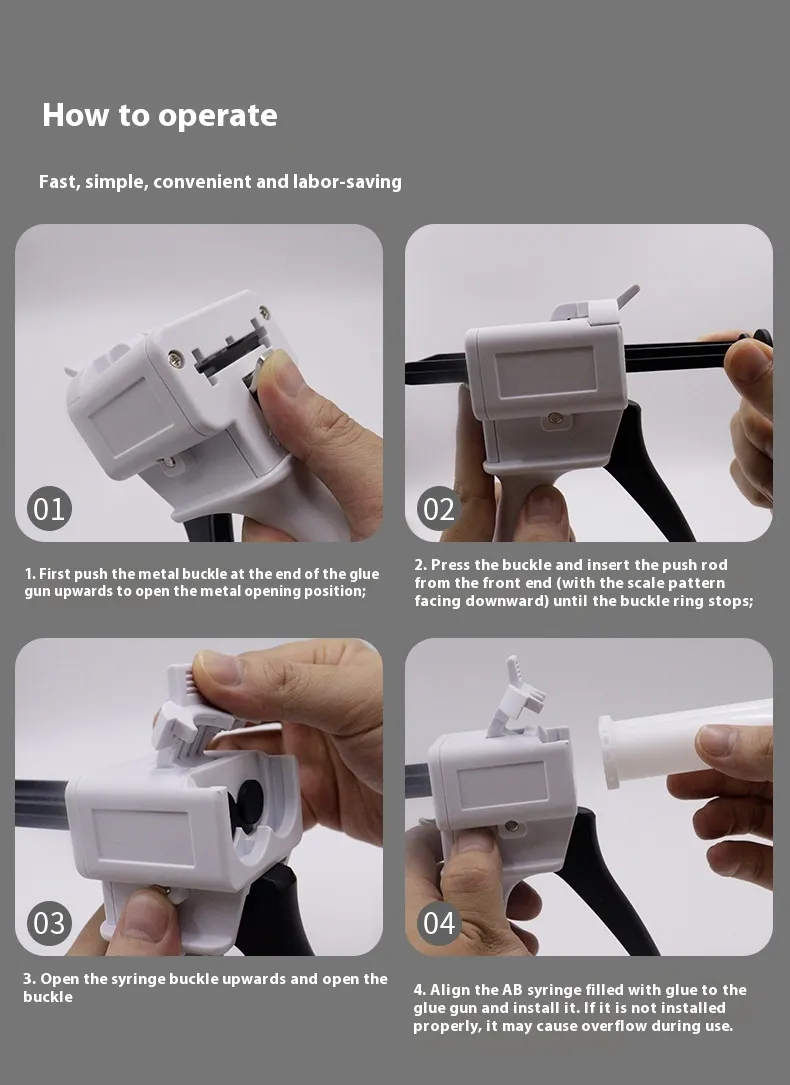 How to operate

Fast, simple, convenient and labor-saving

01

1. First push the metal buckle at the end of the glue gun upwards to open the metal opening position;

02

2. Press the buckle and insert the push rod from the front end (with the scale pattern facing downward) until the buckle ring stops;

03

3. Open the syringe buckle upwards and open the buckle

04

4. Align the AB syringe filled with glue to the glue gun and install it. If it is not installed properly, it may cause overflow during use.