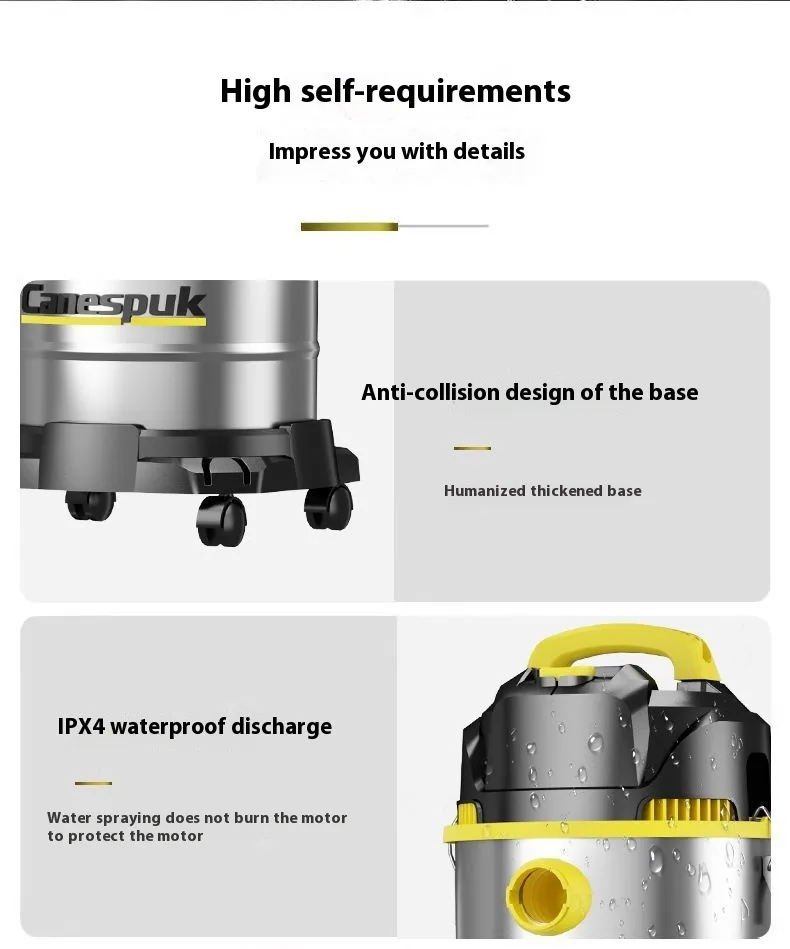 High self-requirements

Impress you with details

Canespuk

Anti-collision design of the base

Humanized thickened base

IPX4 waterproof discharge

Water spraying does not burn the motor to protect the motor