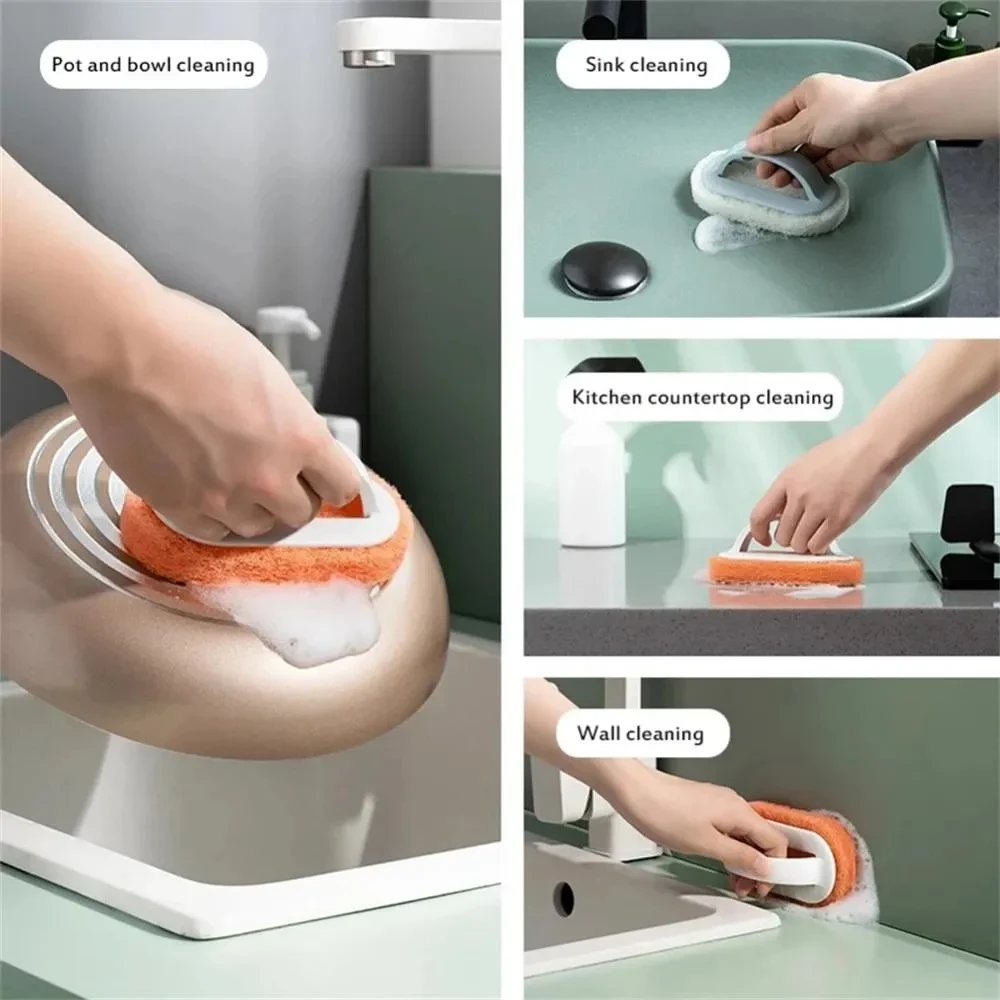 Pot and bowl cleaning

Sink cleaning

Kitchen countertop cleaning

Wall cleaning