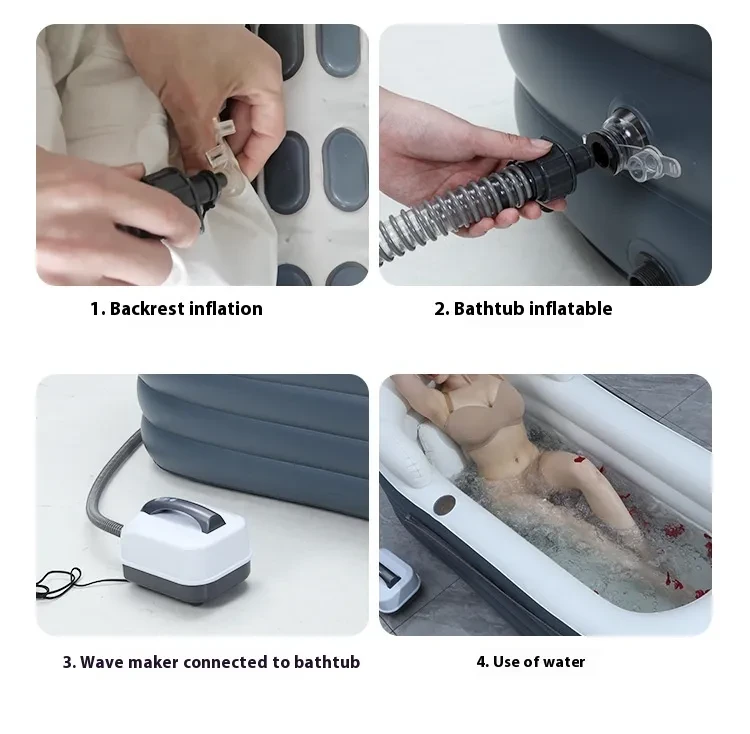 1. Backrest inflation

2. Bathtub inflatable

3. Wave maker connected to bathtub

4. Use of water