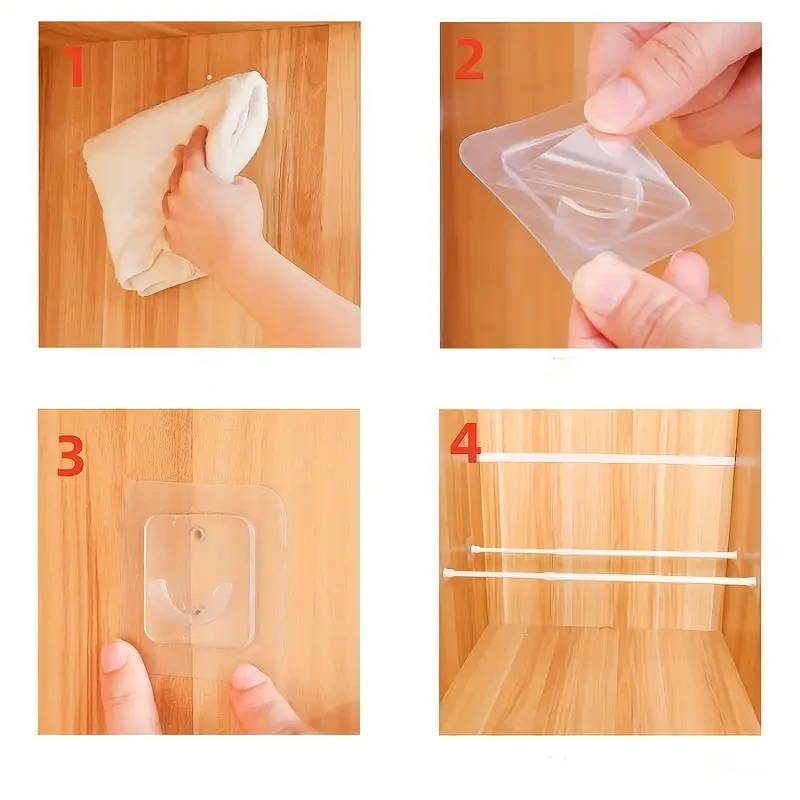 1

2

3

4