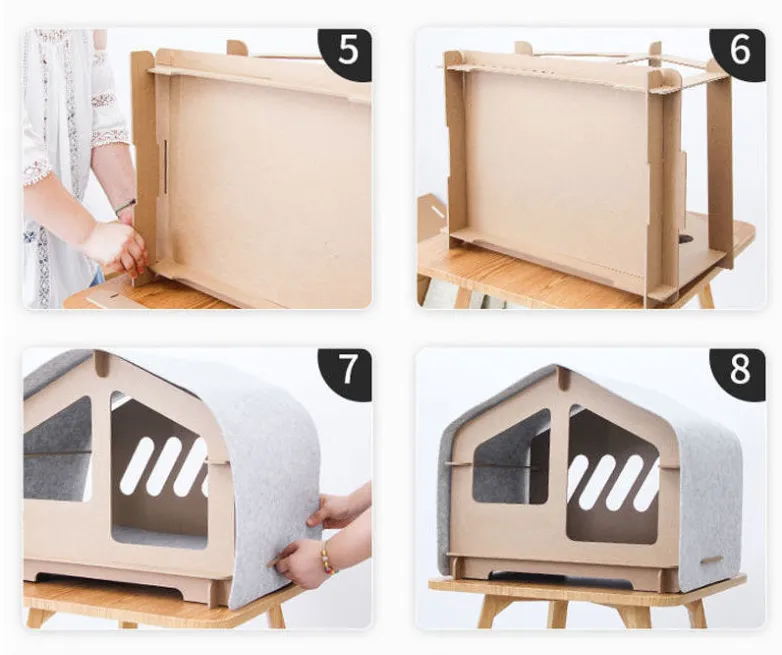 5

6

7

8