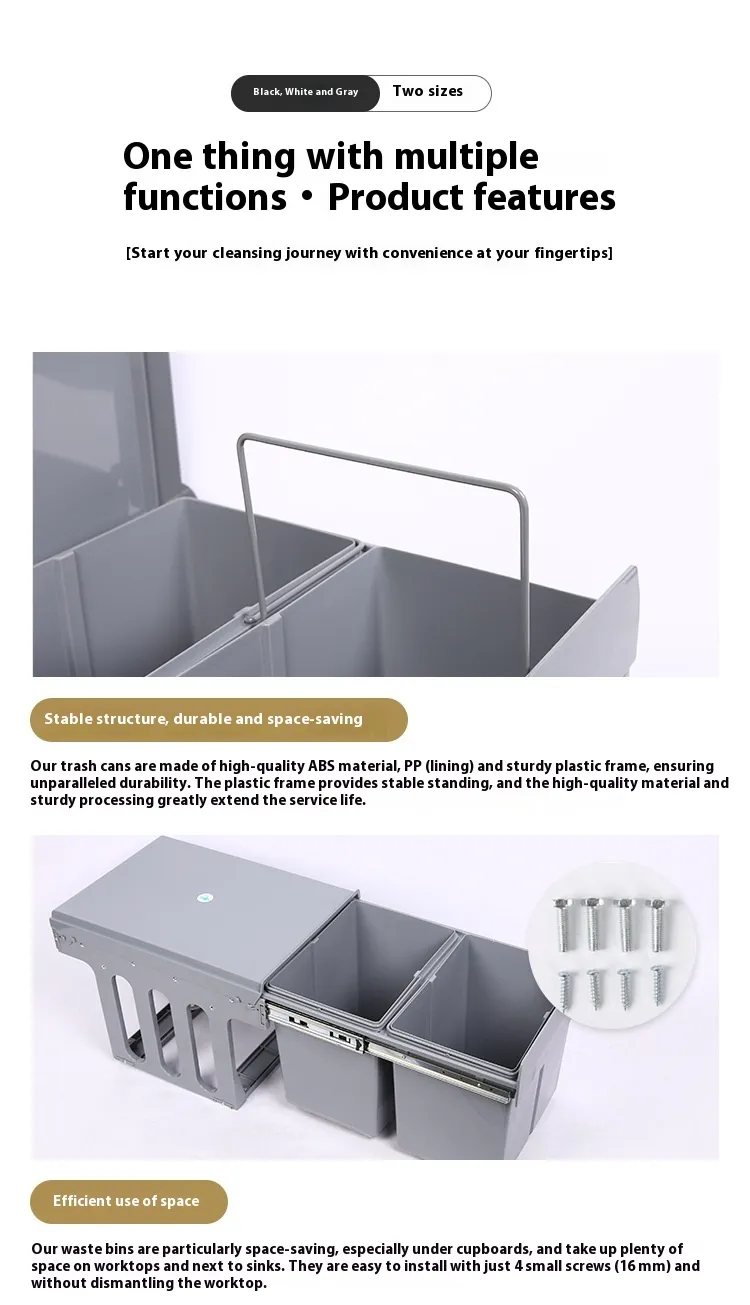 Black, White and Gray Two sizes

One thing with multiple functions • Product features

[Start your cleansing journey with convenience at your fingertips]

Stable structure, durable and space-saving

Our trash cans are made of high-quality ABS material, PP (lining) and sturdy plastic frame, ensuring unparalleled durability. The plastic frame provides stable standing, and the high-quality material and sturdy processing greatly extend the service life.

Efficient use of space

Our waste bins are particularly space-saving, especially under cupboards, and take up plenty of space on worktops and next to sinks. They are easy to install with just 4 small screws (16 mm) and without dismantling the worktop.