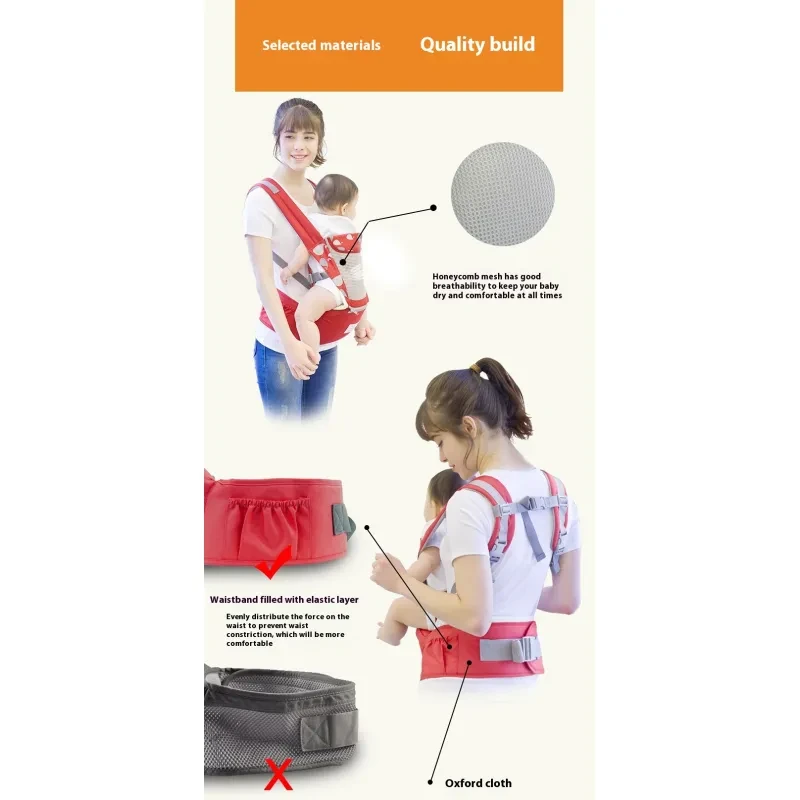 Selected materials Quality build

Honeycomb mesh has good breathability to keep your baby dry and comfortable at all times

Waistband filled with elastic layer

Evenly distribute the force on the waist to prevent waist constriction, which will be more comfortable

Oxford cloth