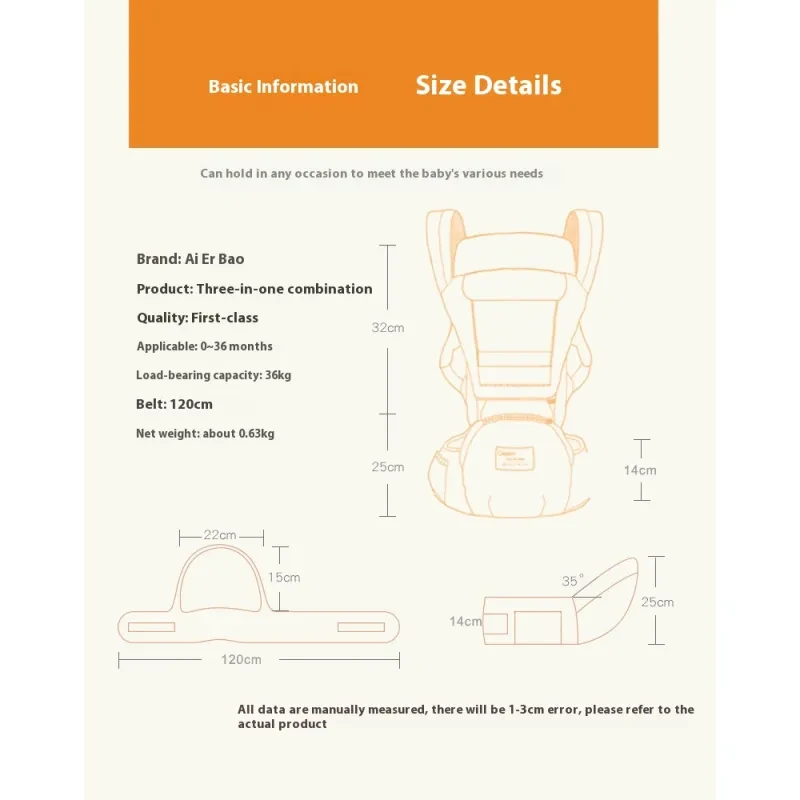 Basic Information Size Details

Can hold in any occasion to meet the baby's various needs

Brand: Ai Er Bao

Product: Three-in-one combination

Quality: First-class

Applicable: 0~36 months

Load-bearing capacity: 36kg

Belt: 120cm

Net weight: about 0.63kg

32cm

25cm

14cm

22cm

15cm

120cm

35°

25cm

14cm

All data are manually measured, there will be 1-3cm error, please refer to the actual product