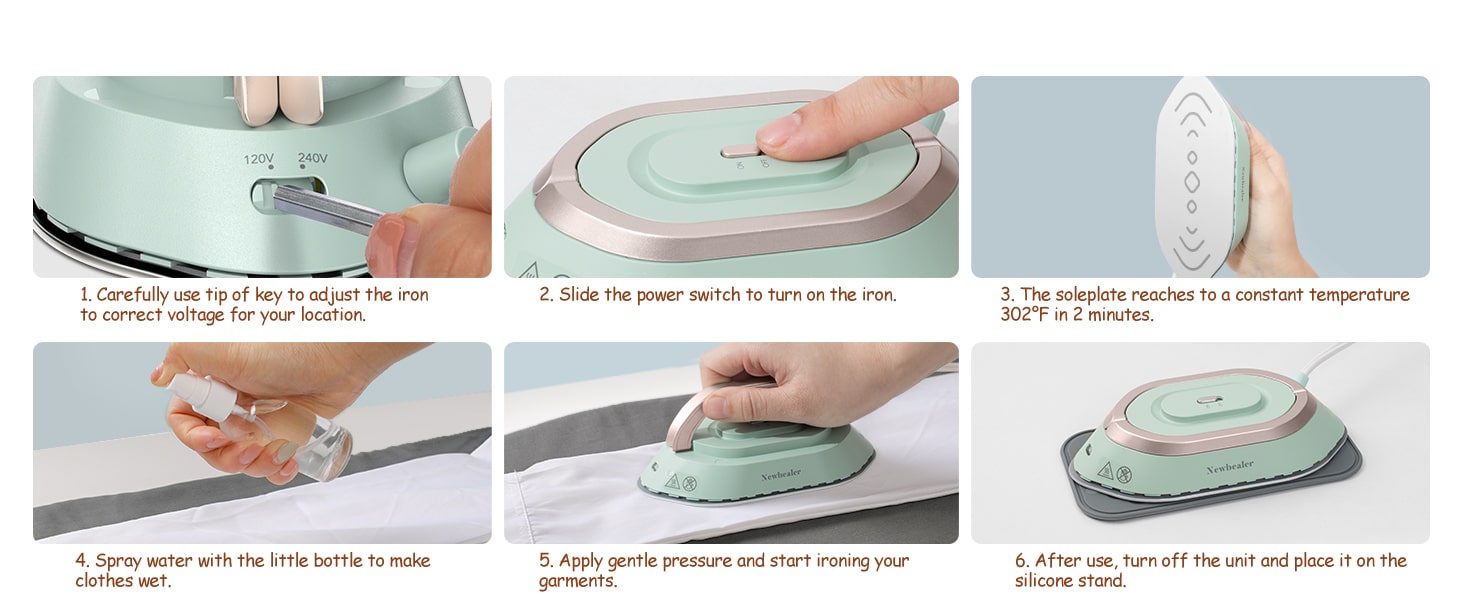 120V 240V

1. Carefully use tip of key to adjust the iron to correct voltage for your location.

2. Slide the power switch to turn on the iron.

Newbealer

3. The soleplate reaches to a constant temperature 302°F in 2 minutes.

4. Spray water with the little bottle to make clothes wet.

Newbealer

5. Apply gentle pressure and start ironing your garments.

Newbealer

6. After use, turn off the unit and place it on the silicone stand.