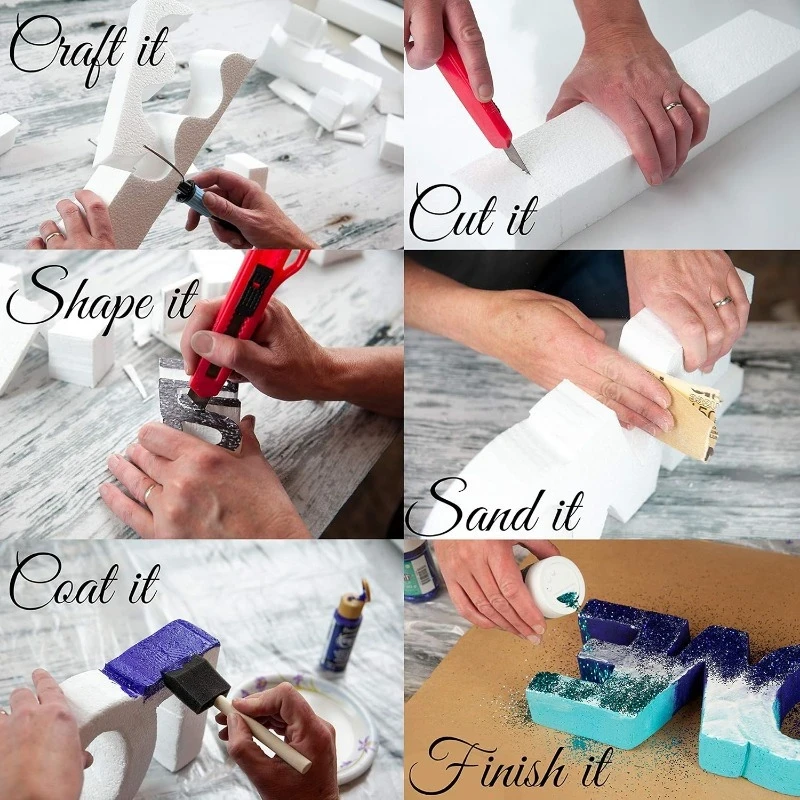 Craft it

Cut it

Shape it

Sand it

Coat it

Finish it