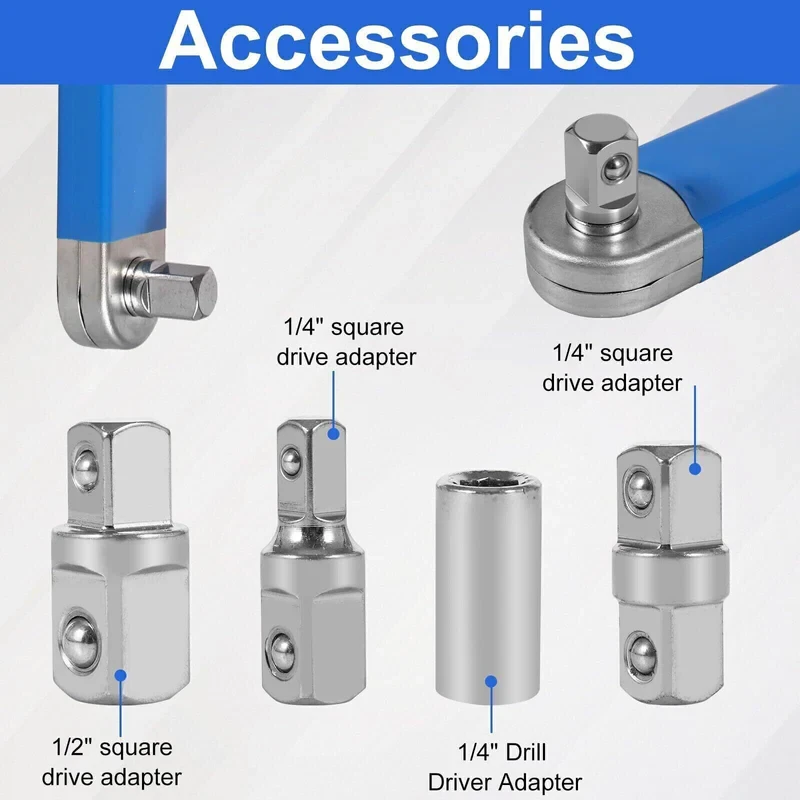 Accessories

1/4" square drive adapter

1/4" square drive adapter

1/2" square drive adapter

1/4" Drill Driver Adapter