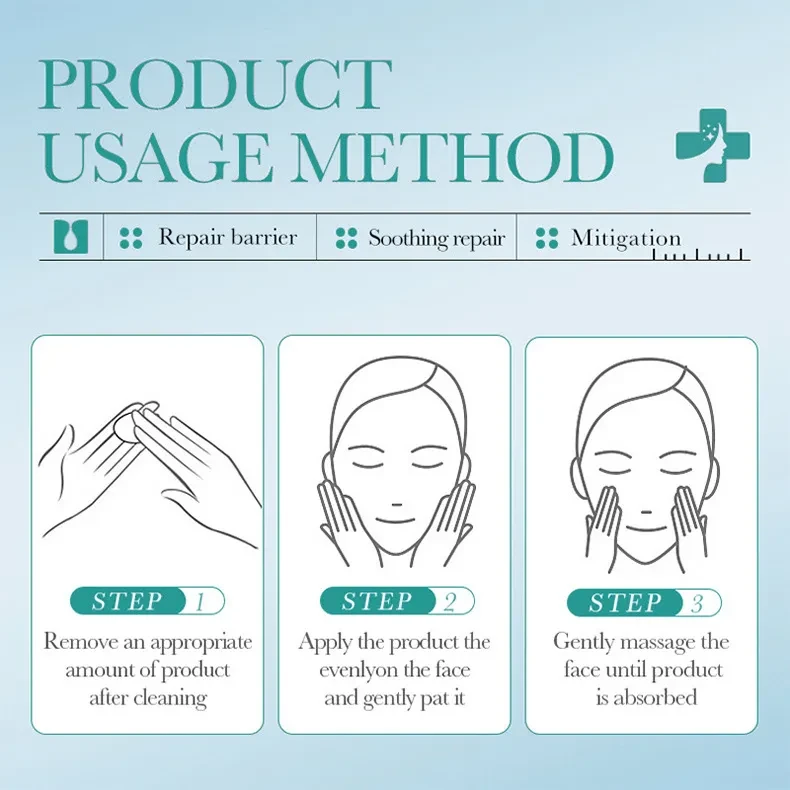 PRODUCT
USAGE METHOD

Repair barrier
Soothing repair
Mitigation

STEP 1
Remove an appropriate amount of product after cleaning

STEP 2
Apply the product the evenlyon the face and gently pat it

STEP 3
Gently massage the face until product is absorbed