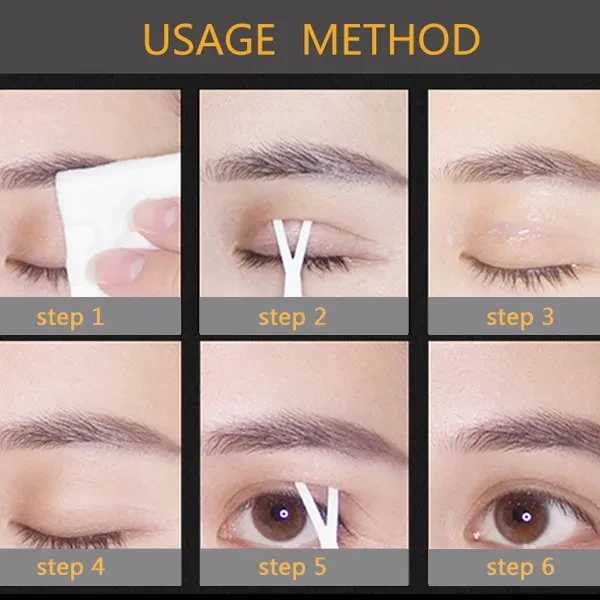 USAGE METHOD

step 1

step 2

step 3

step 4

step 5

step 6