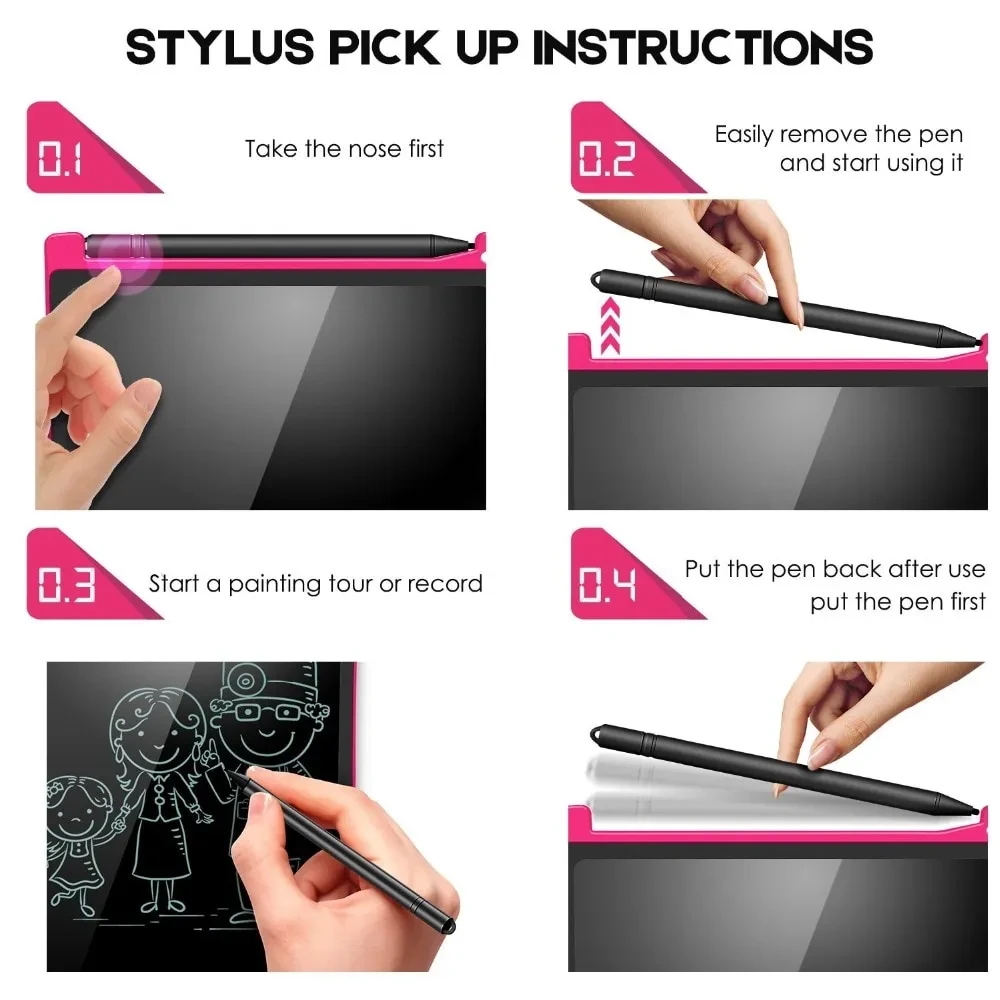 STYLUS PICK UP INSTRUCTIONS

0.1 Take the nose first

0.2 Easily remove the pen and start using it

0.3 Start a painting tour or record

0.4 Put the pen back after use put the pen first