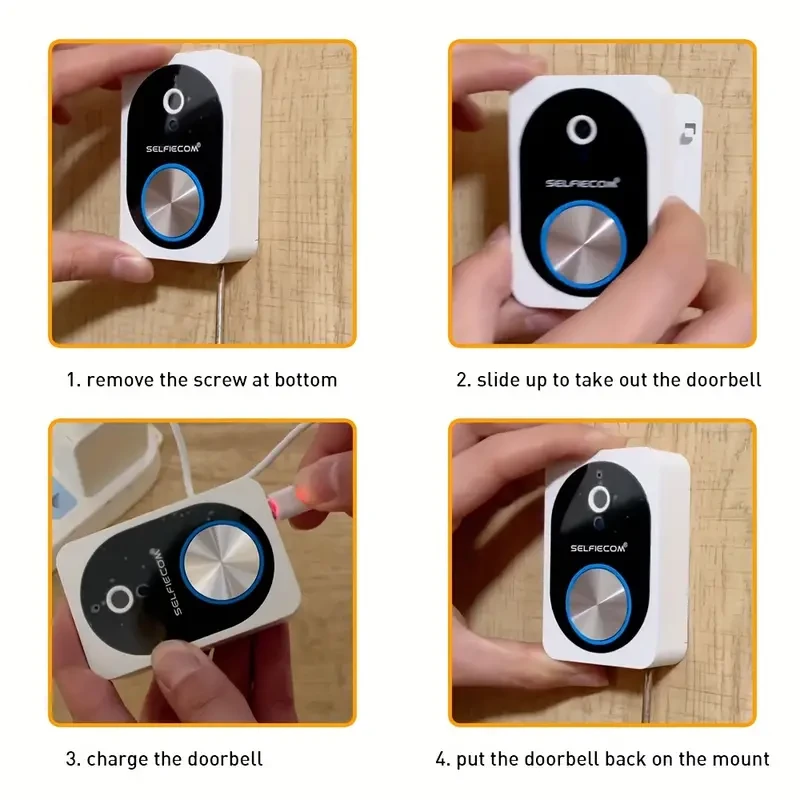 SELFIECOM®

1. remove the screw at bottom

SELFIECOM®

2. slide up to take out the doorbell

SELFIECOM®

3. charge the doorbell

SELFIECOM®

4. put the doorbell back on the mount