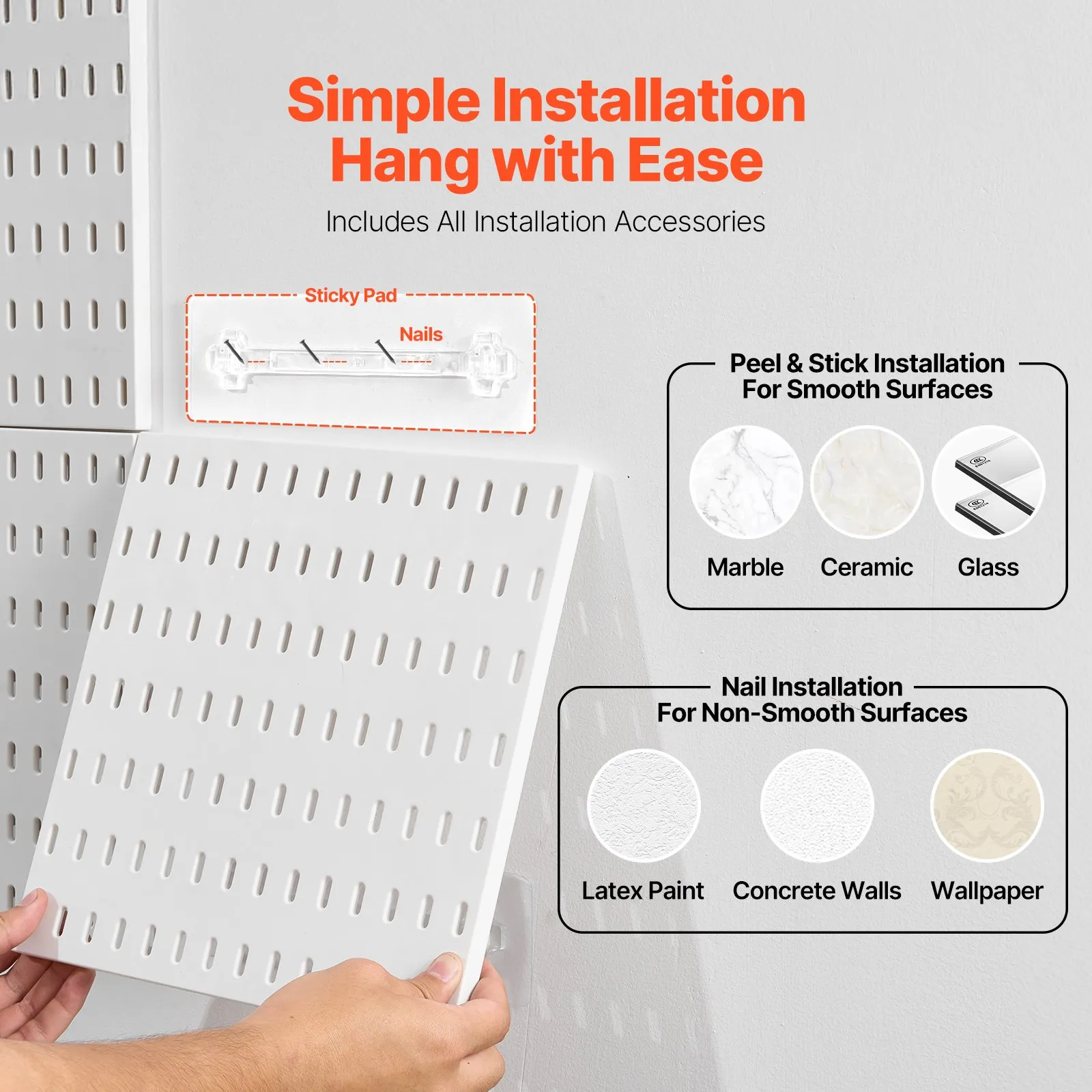 Simple Installation
Hang with Ease

Includes All Installation Accessories

Sticky Pad

Nails

Peel & Stick Installation
For Smooth Surfaces

Marble

Ceramic

Glass

Nail Installation
For Non-Smooth Surfaces

Latex Paint

Concrete Walls

Wallpaper