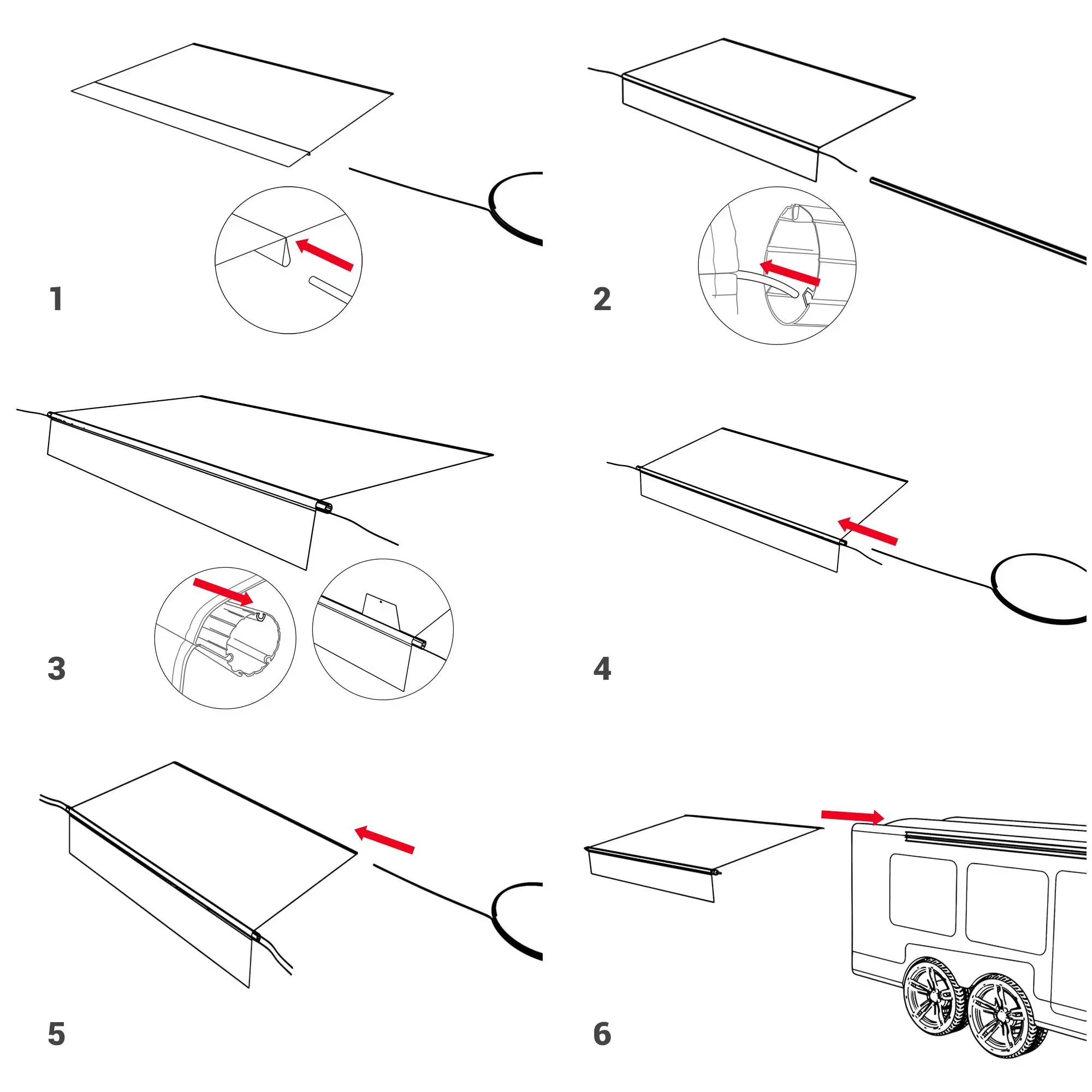 1

2

3

4

5

6