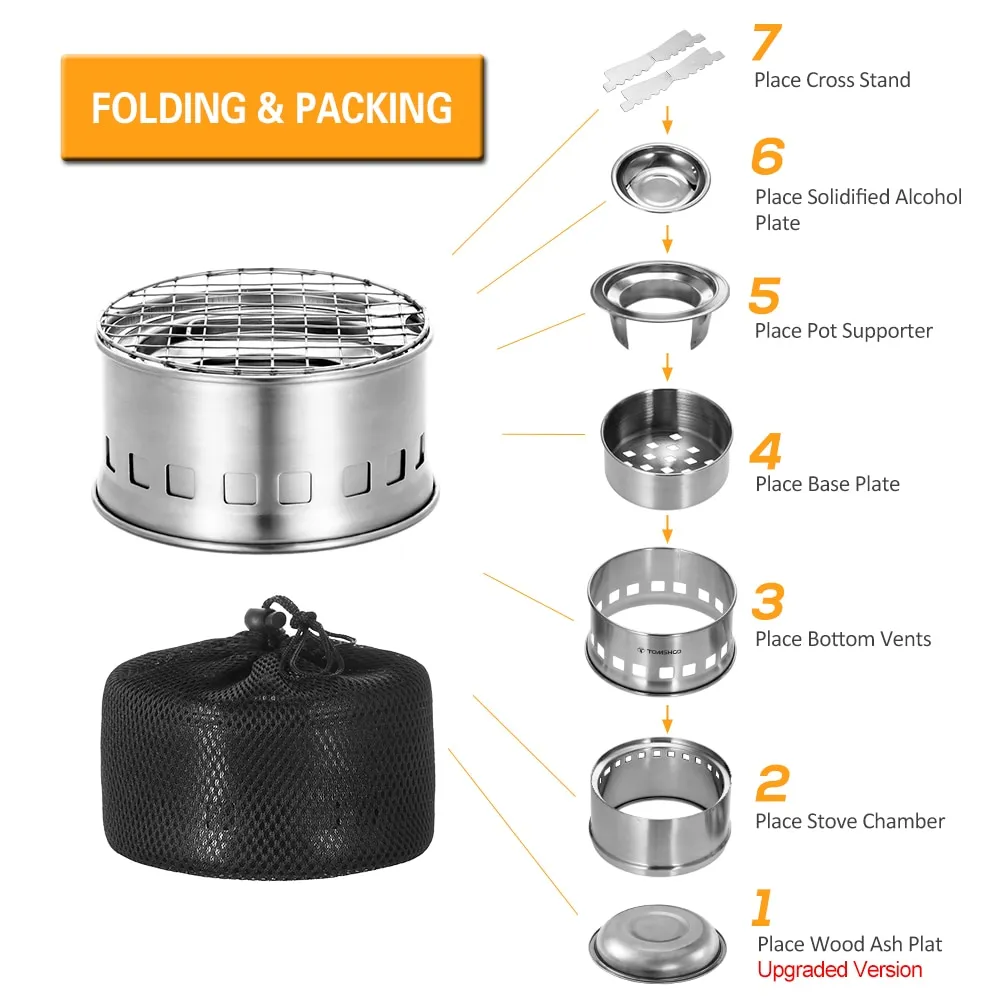 FOLDING & PACKING

7
Place Cross Stand

6
Place Solidified Alcohol Plate

5
Place Pot Supporter

4
Place Base Plate

3
Place Bottom Vents

TOMSHOO

2
Place Stove Chamber

1
Place Wood Ash Plat
Upgraded Version