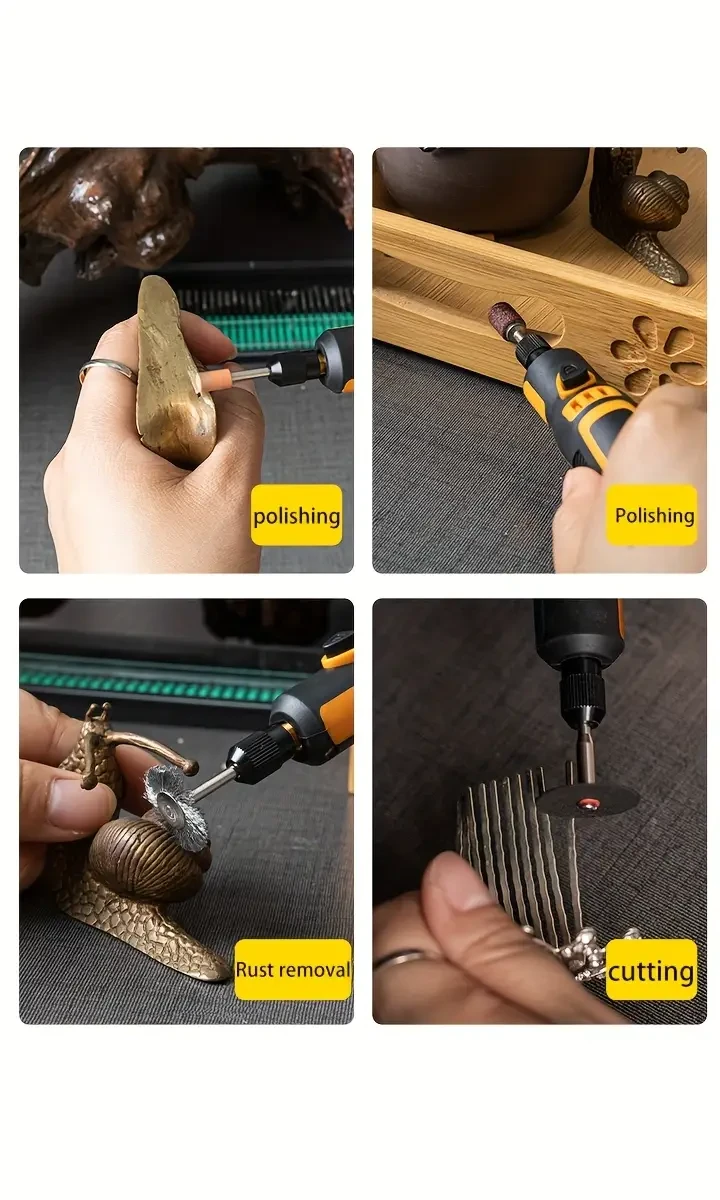 polishing

Polishing

Rust removal

cutting