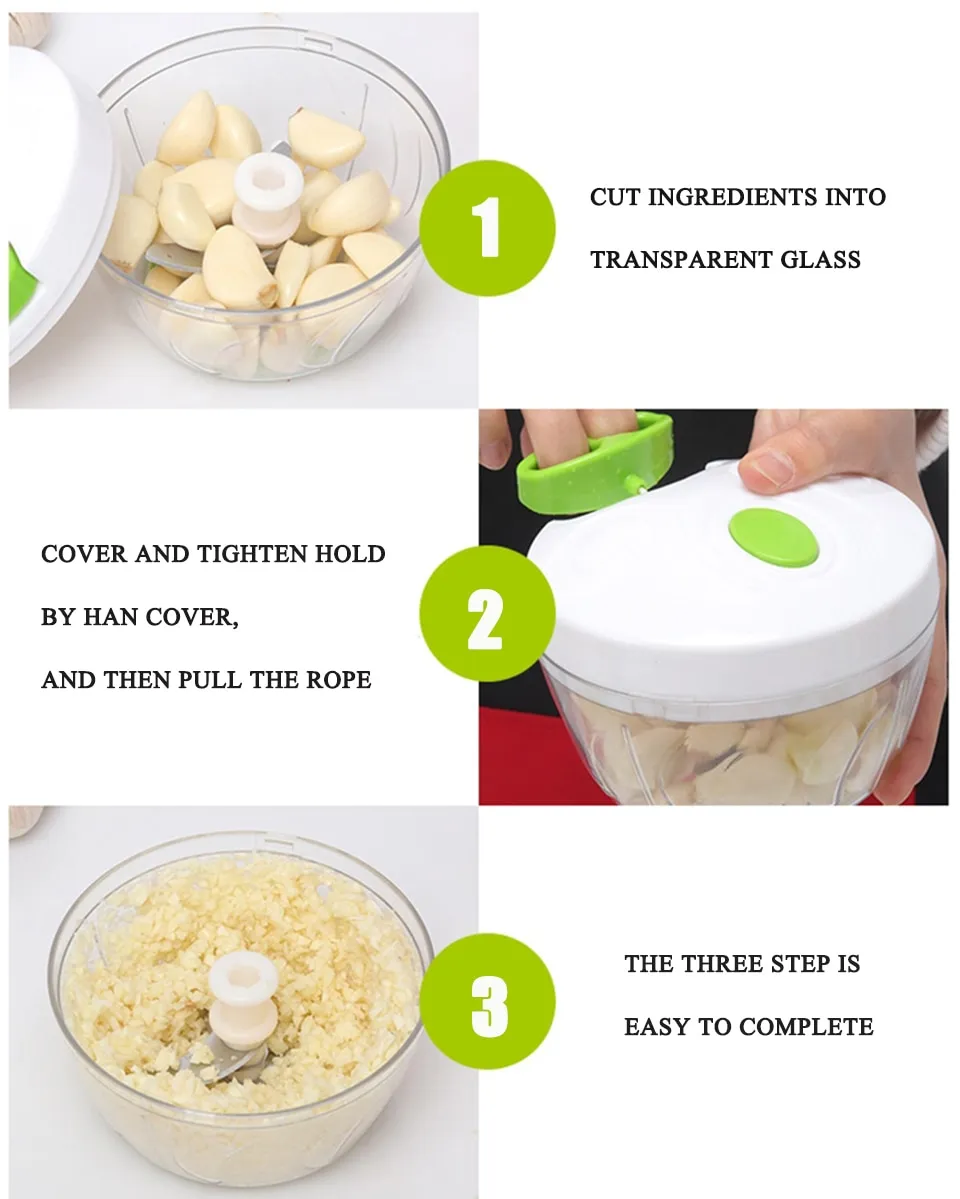 1

CUT INGREDIENTS INTO TRANSPARENT GLASS

COVER AND TIGHTEN HOLD BY HAN COVER, AND THEN PULL THE ROPE

2

3

THE THREE STEP IS EASY TO COMPLETE