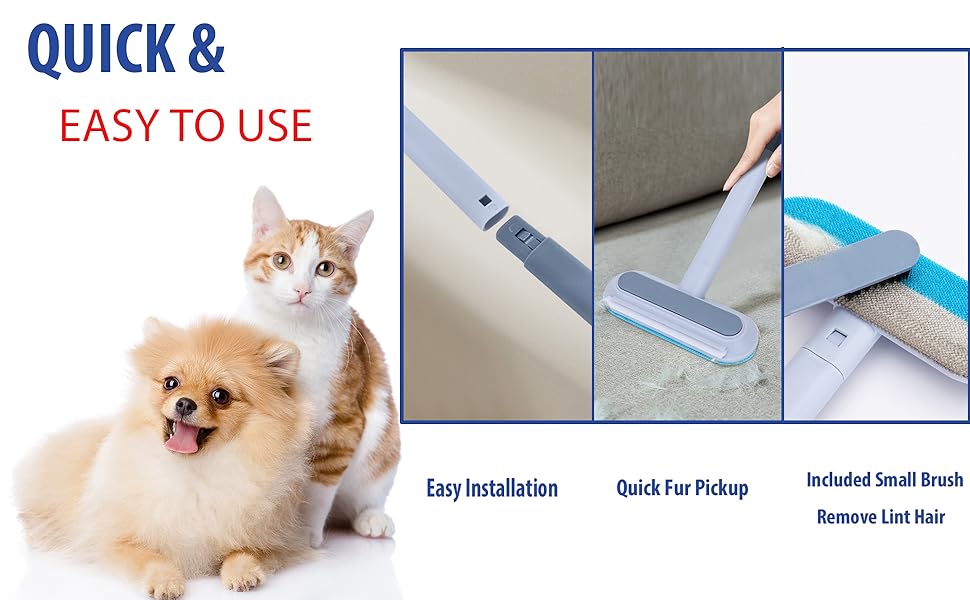 QUICK &
EASY TO USE

Easy Installation

Quick Fur Pickup

Included Small Brush
Remove Lint Hair