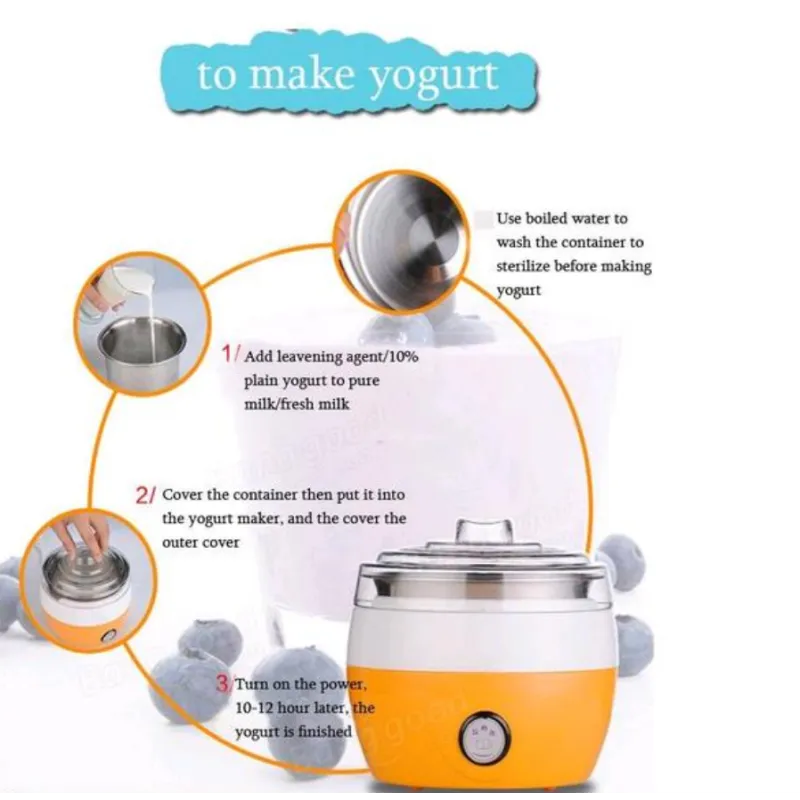 to make yogurt

Use boiled water to wash the container to sterilize before making yogurt

1/ Add leavening agent/10% plain yogurt to pure milk/fresh milk

2/ Cover the container then put it into the yogurt maker, and the cover the outer cover

3/ Turn on the power, 10-12 hour later, the yogurt is finished