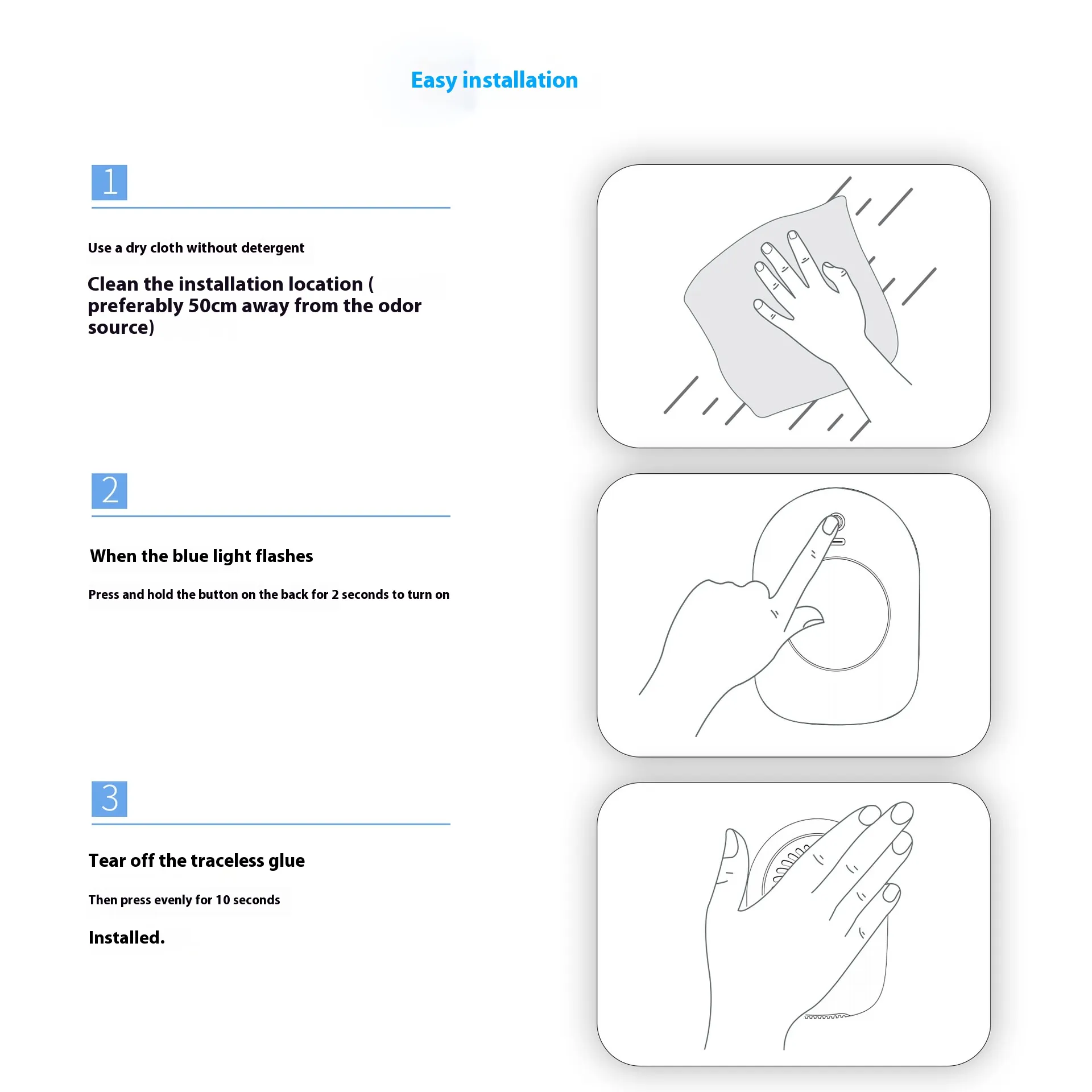 Easy installation

1

Use a dry cloth without detergent

Clean the installation location ( preferably 50cm away from the odor source)

2

When the blue light flashes

Press and hold the button on the back for 2 seconds to turn on

3

Tear off the traceless glue

Then press evenly for 10 seconds

Installed.