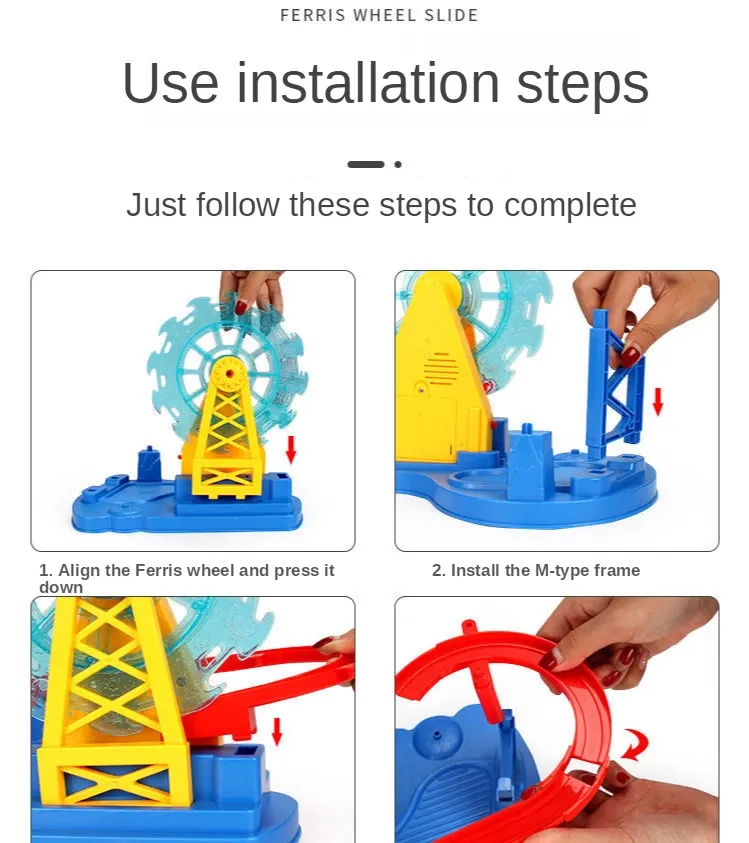 FERRIS WHEEL SLIDE

Use installation steps

Just follow these steps to complete

1. Align the Ferris wheel and press it down

2. Install the M-type frame