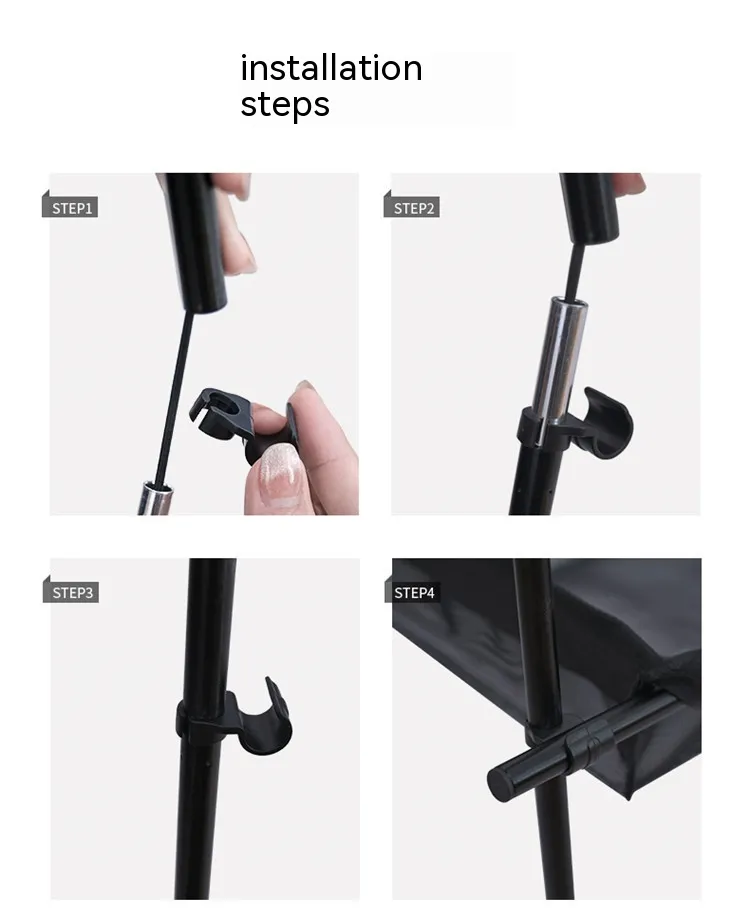 installation steps

STEP1

STEP2

STEP3

STEP4