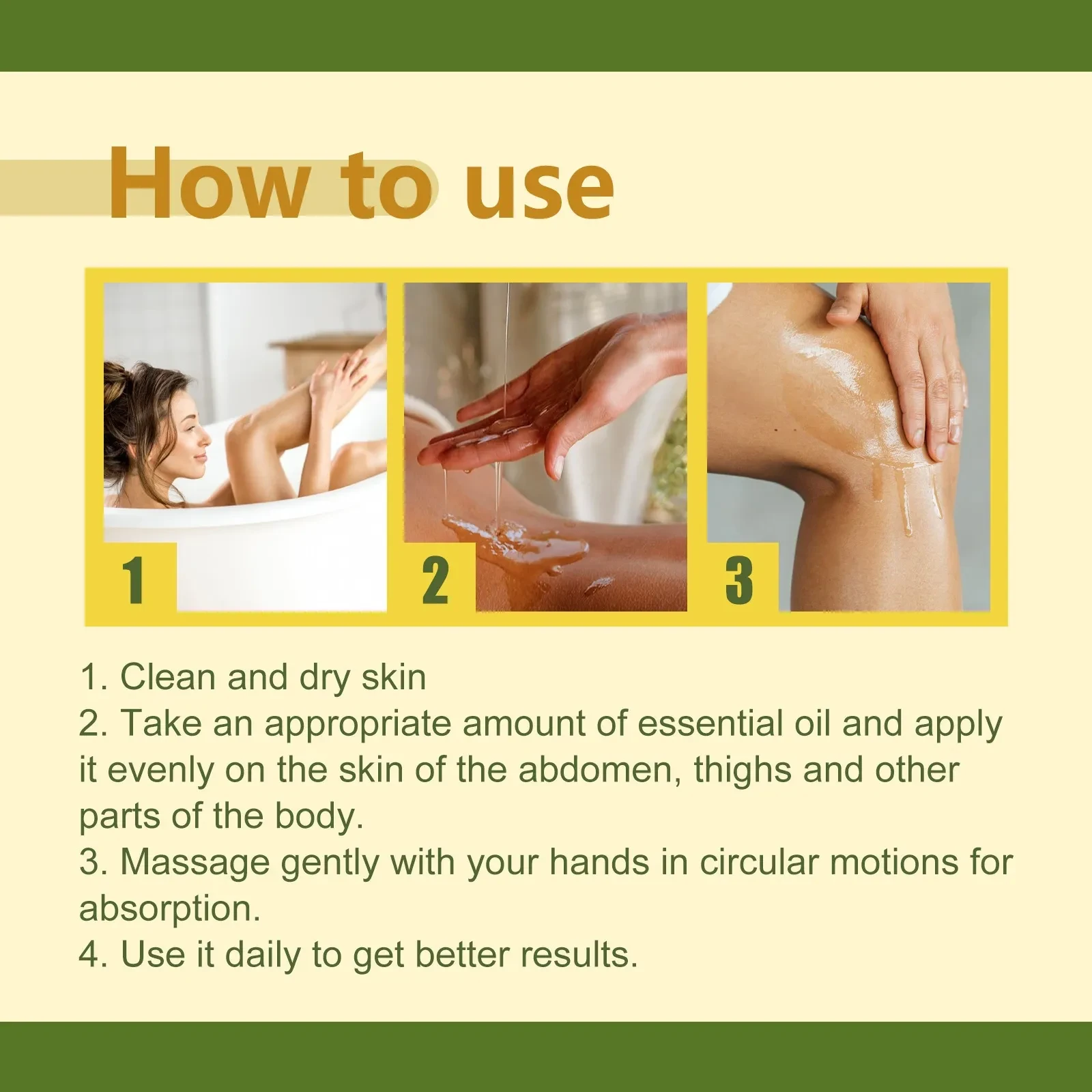 How to use

1

2

3

1. Clean and dry skin
2. Take an appropriate amount of essential oil and apply it evenly on the skin of the abdomen, thighs and other parts of the body.
3. Massage gently with your hands in circular motions for absorption.
4. Use it daily to get better results.