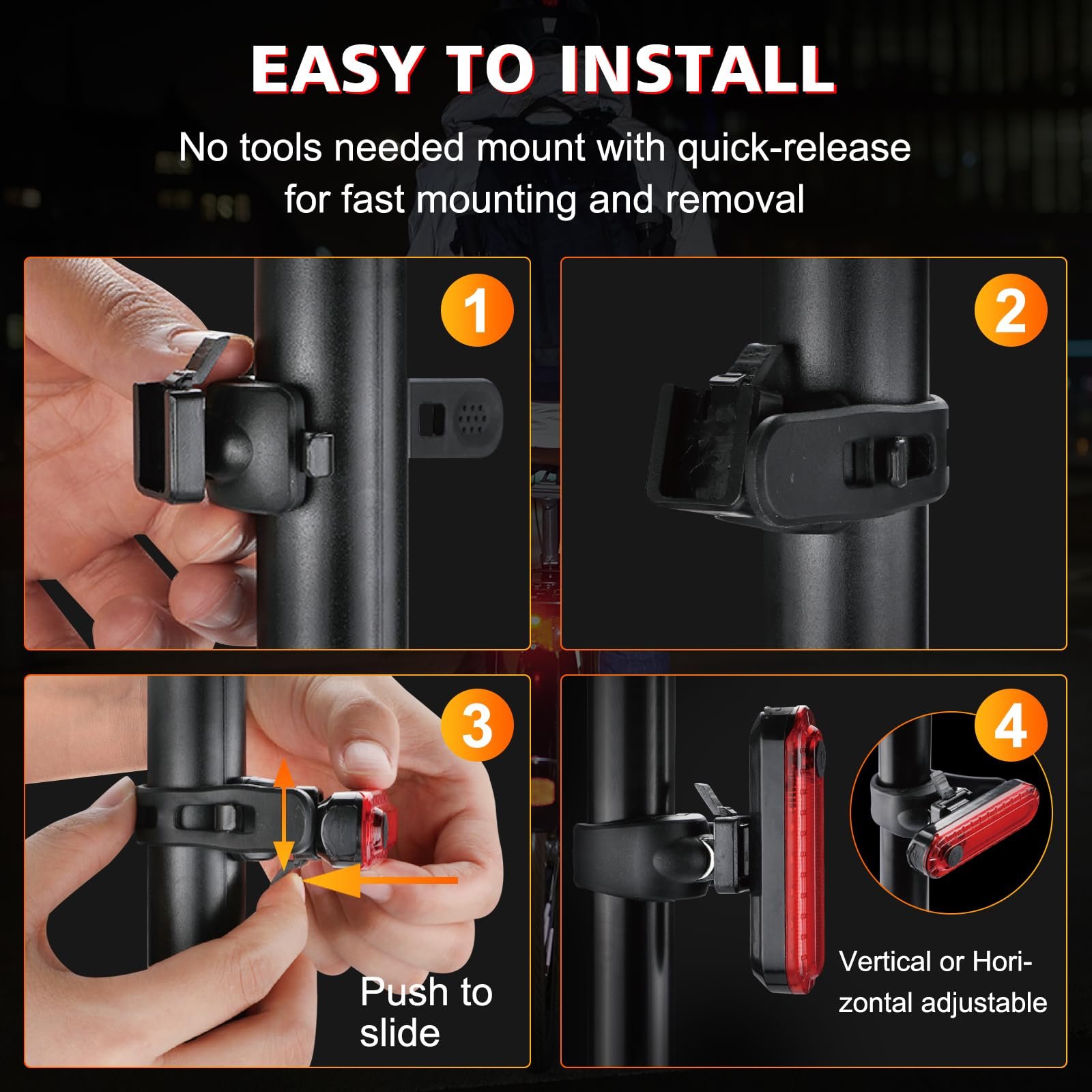 EASY TO INSTALL

No tools needed mount with quick-release for fast mounting and removal

1

2

3

Push to slide

4

Vertical or Horizontal adjustable