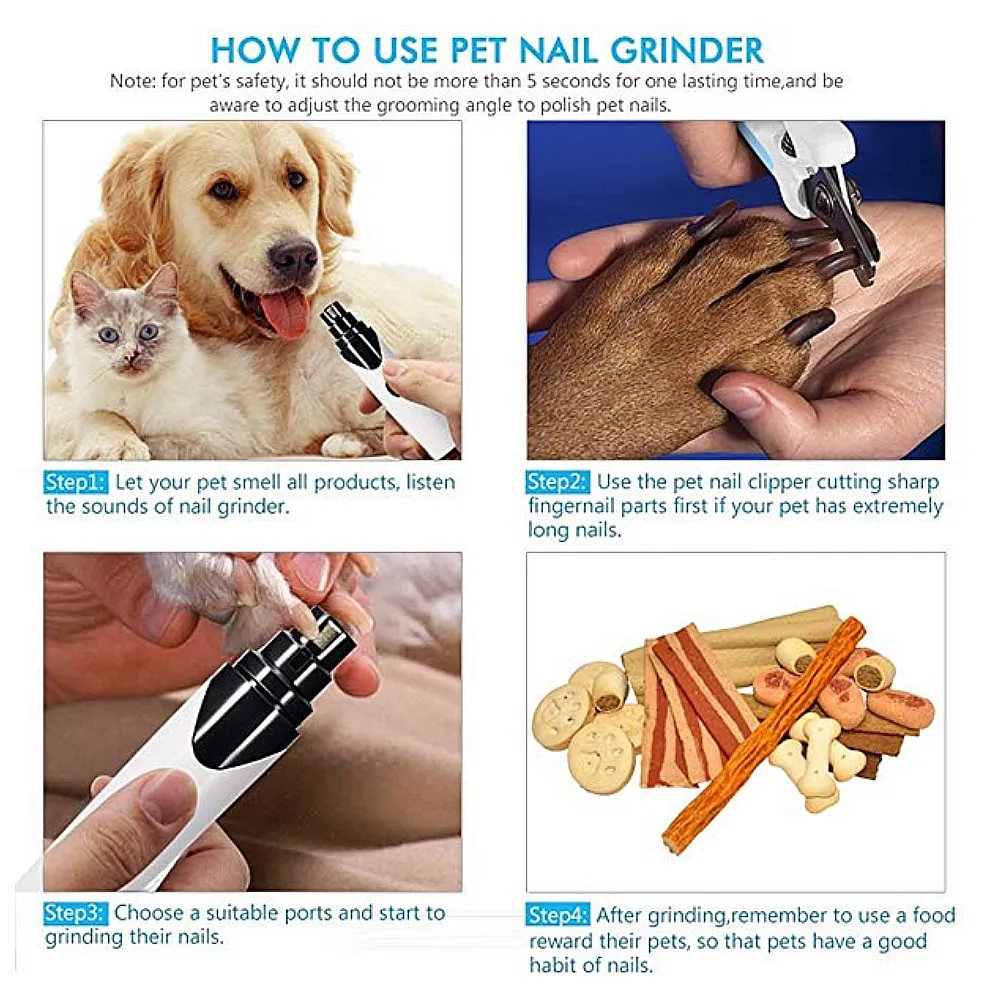 HOW TO USE PET NAIL GRINDER

Note: for pet's safety, it should not be more than 5 seconds for one lasting time,and be aware to adjust the grooming angle to polish pet nails.

Step1: Let your pet smell all products, listen the sounds of nail grinder.

Step2: Use the pet nail clipper cutting sharp fingernail parts first if your pet has extremely long nails.

Step3: Choose a suitable ports and start to grinding their nails.

Step4: After grinding,remember to use a food reward their pets, so that pets have a good habit of nails.