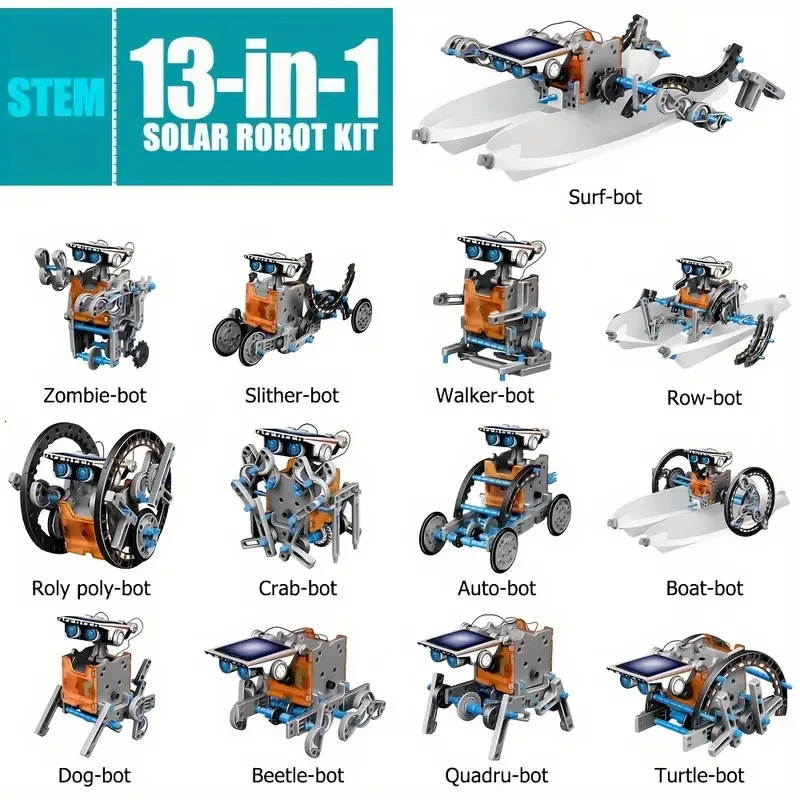 STEM

13-in-1
SOLAR ROBOT KIT

Surf-bot

Zombie-bot

Slither-bot

Walker-bot

Row-bot

Roly poly-bot

Crab-bot

Auto-bot

Boat-bot

Dog-bot

Beetle-bot

Quadru-bot

Turtle-bot