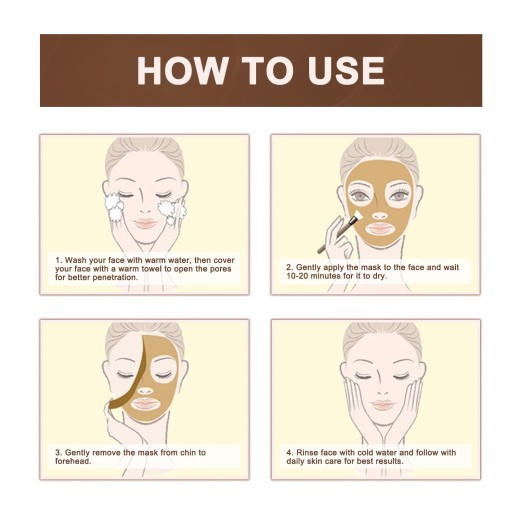 HOW TO USE

1. Wash your face with warm water, then cover your face with a warm towel to open the pores for better penetration.

2. Gently apply the mask to the face and wait 10-20 minutes for it to dry.

3. Gently remove the mask from chin to forehead.

4. Rinse face with cold water and follow with daily skin care for best results.